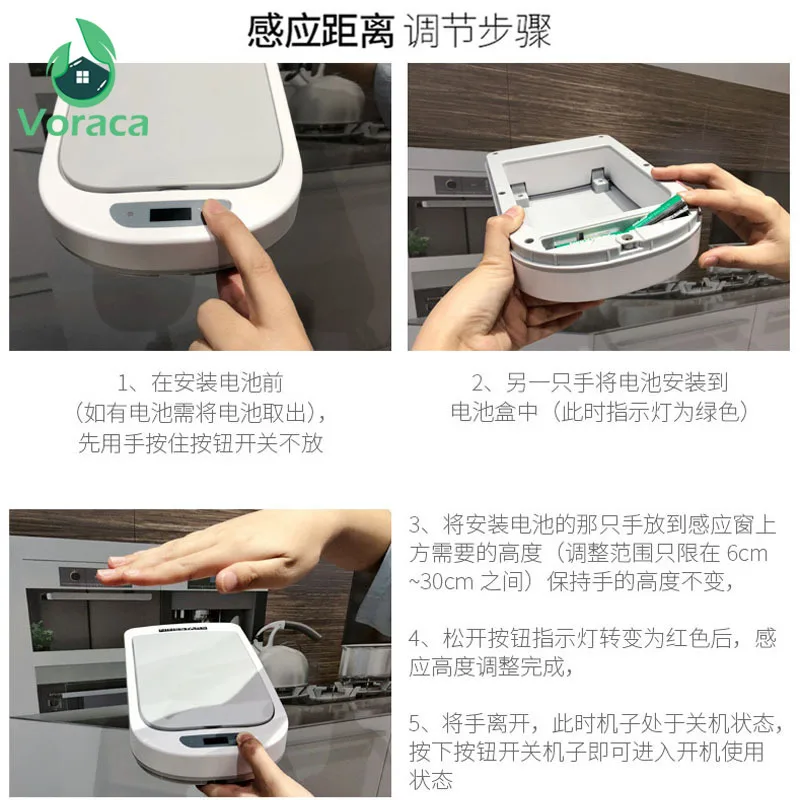 感应距离 调节步骤

Voraca

1、在安装电池前（如有电池需将电池取出），先用手按住按钮开关不放

2、另一只手将电池安装到电池盒中（此时指示灯为绿色）

3、将安装电池的那只手放到感应窗上方需要的高度（调整范围只限在 6cm ~30cm 之间）保持手的高度不变，

4、松开按钮指示灯转变为红色后，感应高度调整完成，

5、将手离开，此时机子处于关机状态，按下按钮开关机子即可进入开机使用状态