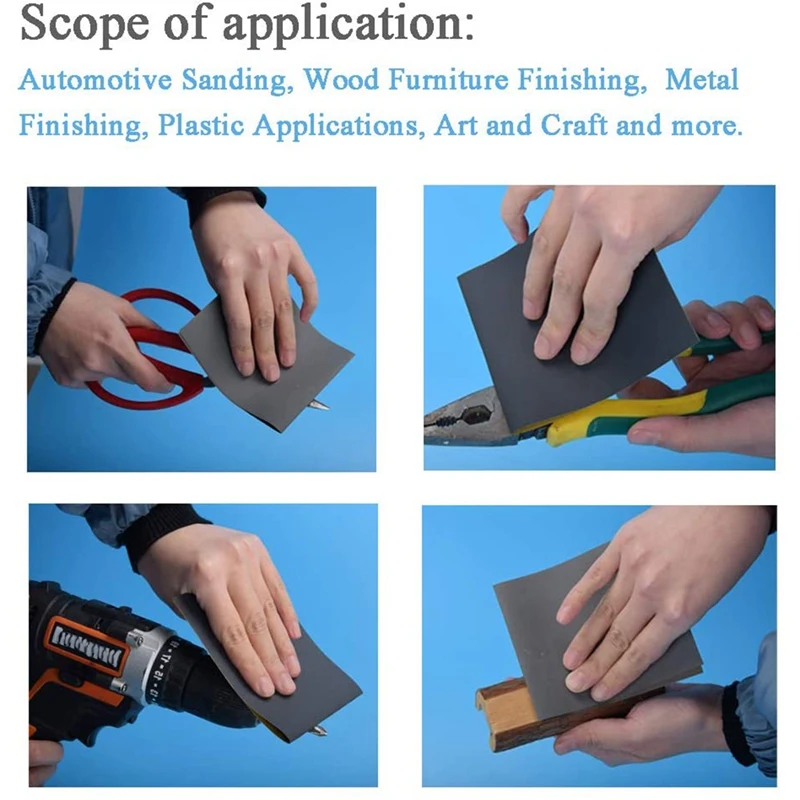 Scope of application:

Automotive Sanding, Wood Furniture Finishing, Metal Finishing, Plastic Applications, Art and Craft and more.