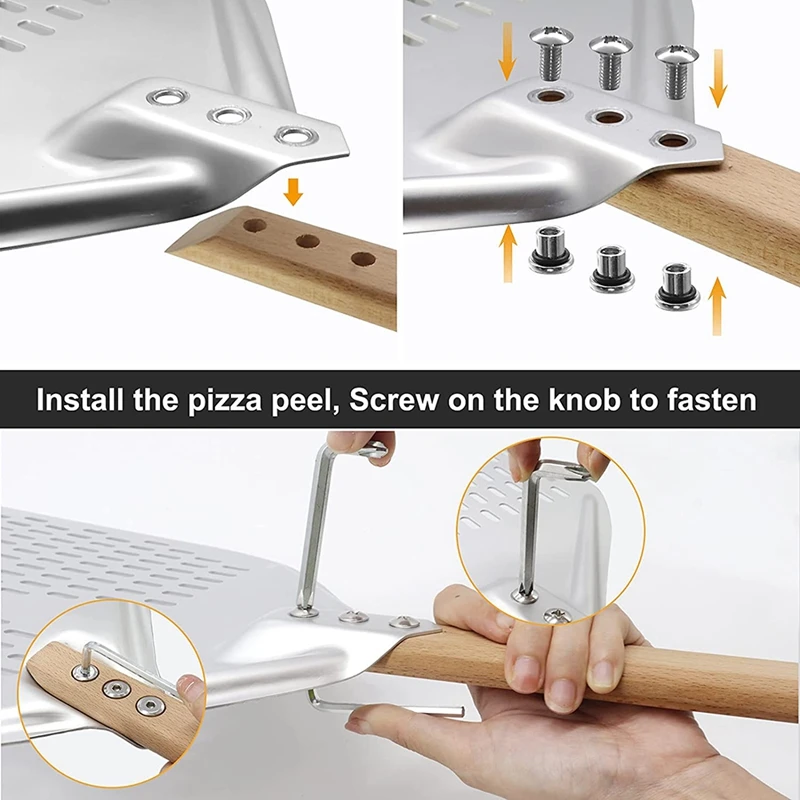 Install the pizza peel, Screw on the knob to fasten