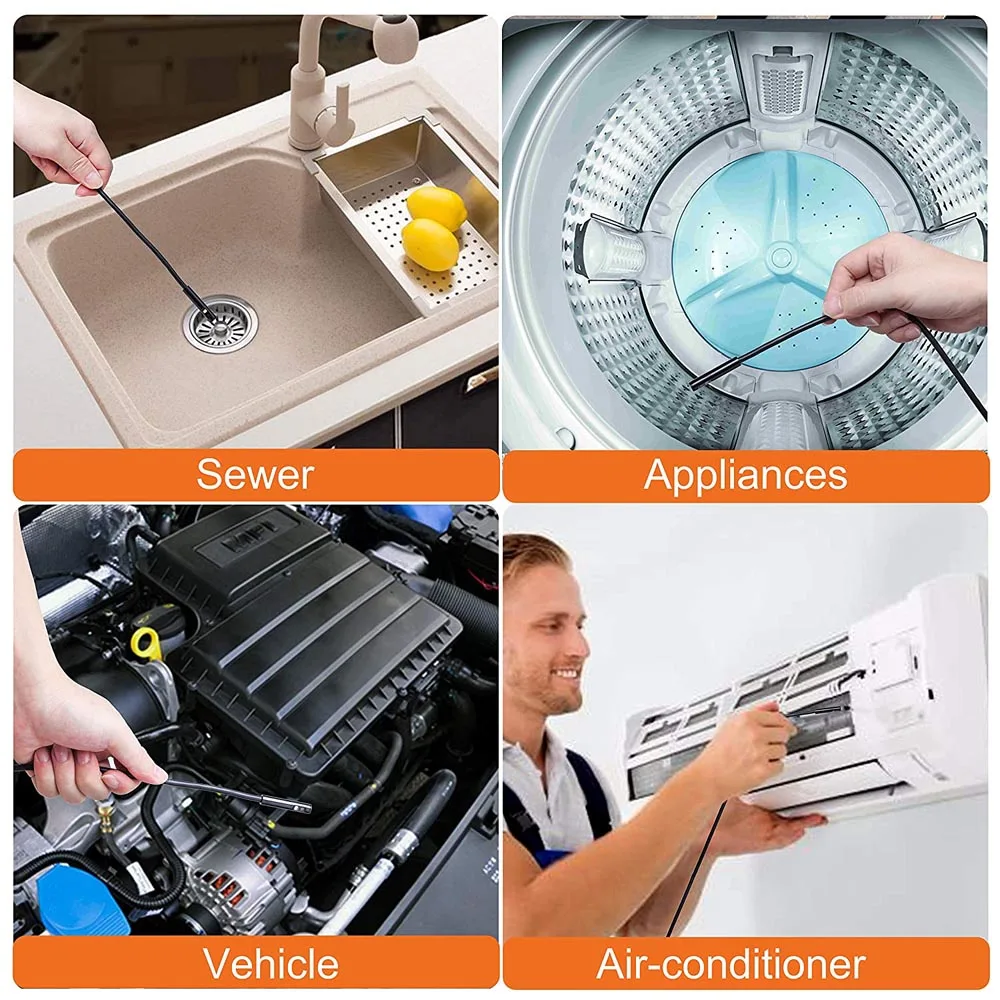 Sewer

Appliances

Vehicle

Air-conditioner