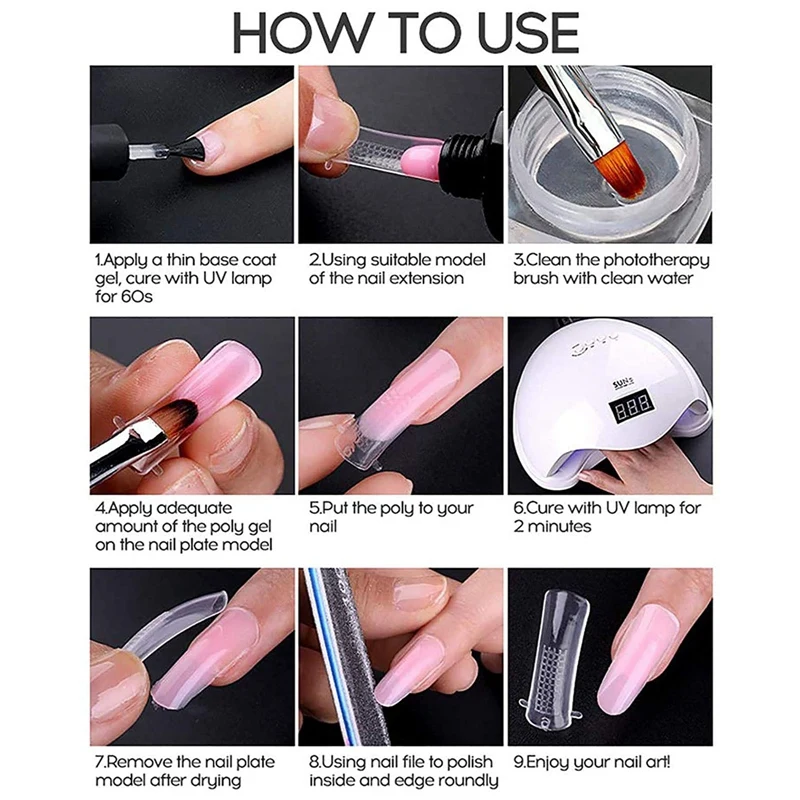 HOW TO USE

1.Apply a thin base coat gel, cure with UV lamp for 60s

2.Using suitable model of the nail extension

3.Clean the phototherapy brush with clean water

SUN5

888

4.Apply adequate amount of the poly gel on the nail plate model

5.Put the poly to your nail

6.Cure with UV lamp for 2 minutes

7.Remove the nail plate model after drying

8.Using nail file to polish inside and edge roundly

9.Enjoy your nail art!