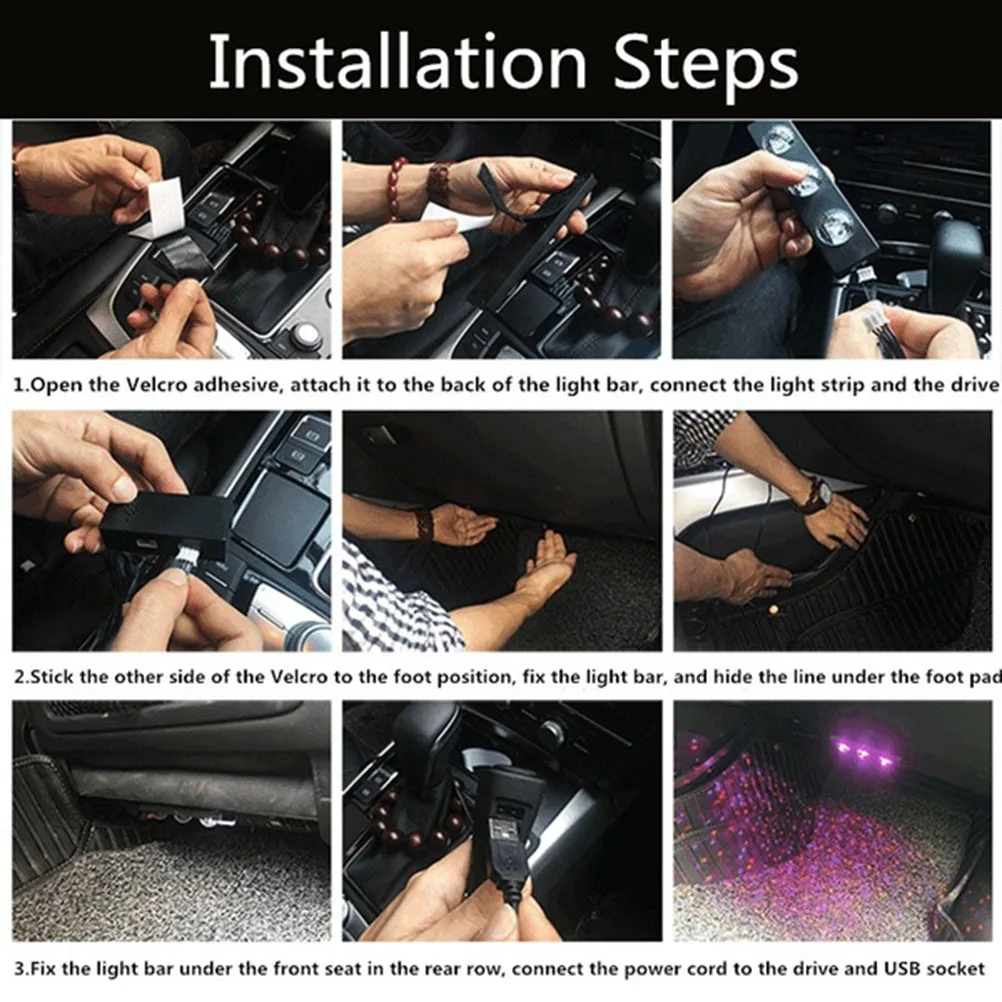 Installation Steps

1.Open the Velcro adhesive, attach it to the back of the light bar, connect the light strip and the drive

2.Stick the other side of the Velcro to the foot position, fix the light bar, and hide the line under the foot pad

3.Fix the light bar under the front seat in the rear row, connect the power cord to the drive and USB socket