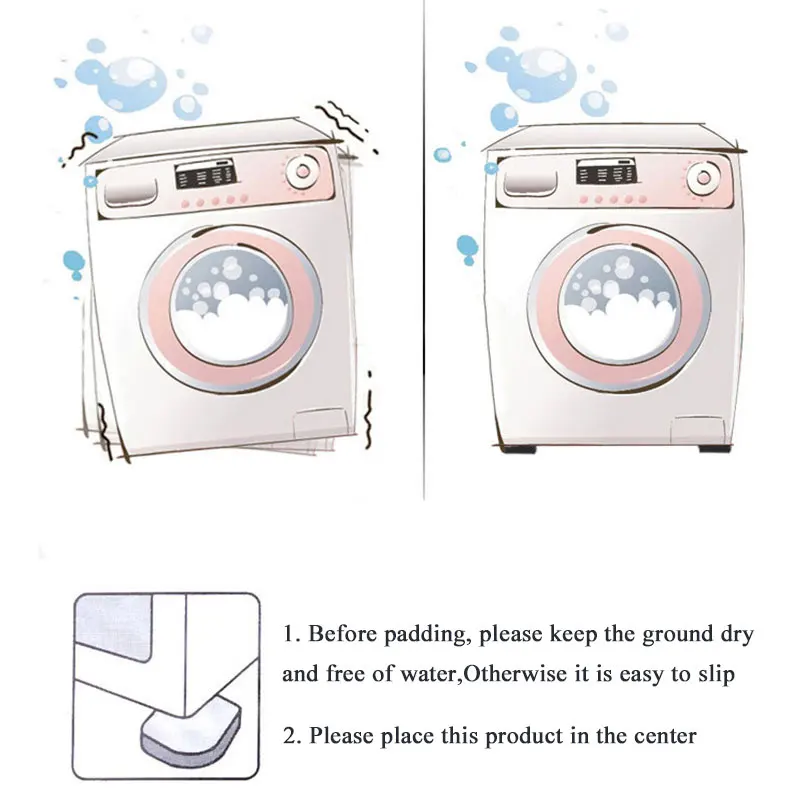 1. Before padding, please keep the ground dry and free of water,Otherwise it is easy to slip

2. Please place this product in the center