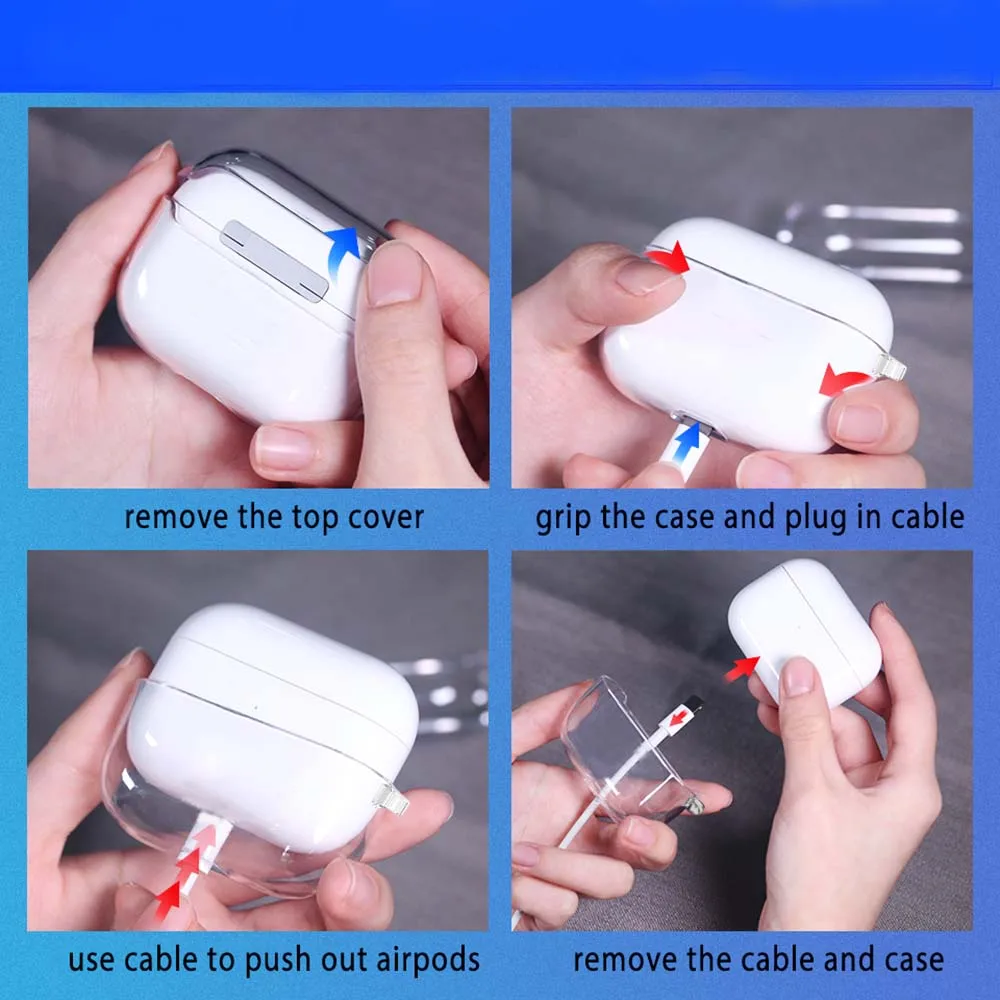 remove the top cover

grip the case and plug in cable

use cable to push out airpods

remove the cable and case