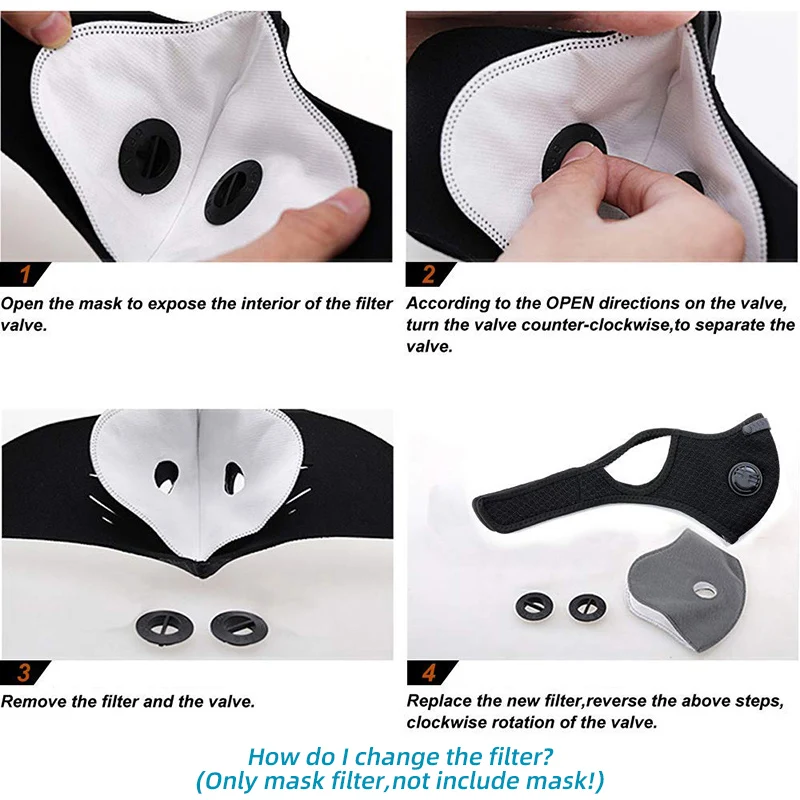 1

Open the mask to expose the interior of the filter valve.

2

According to the OPEN directions on the valve, turn the valve counter-clockwise,to separate the valve.

3

Remove the filter and the valve.

4

Replace the new filter,reverse the above steps, clockwise rotation of the valve.

How do I change the filter?
(Only mask filter,not include mask!)