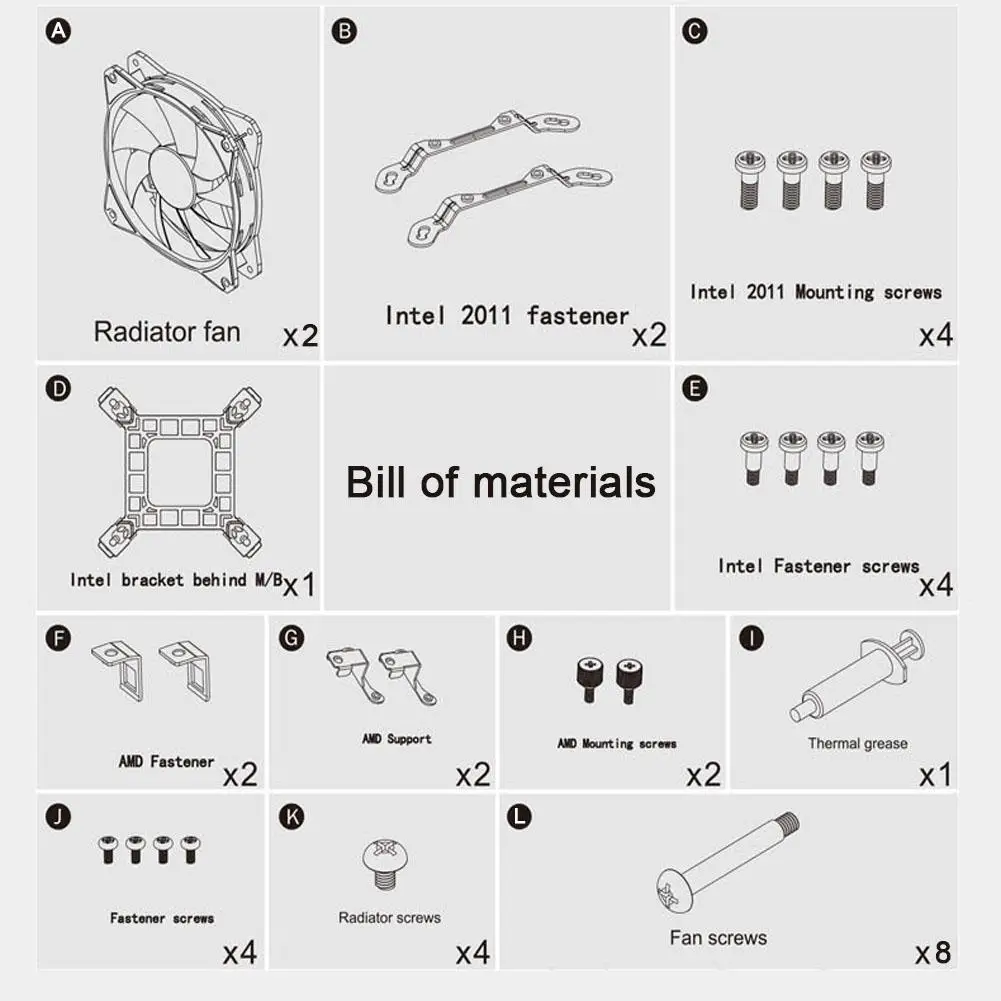 A
Radiator fan x2

B
Intel 2011 fastener x2

C
Intel 2011 Mounting screws x4

D
Intel bracket behind M/B x1

Bill of materials

E
Intel Fastener screws x4

F
AMD Fastener x2

G
AMD Support x2

H
AMD Mounting screws x2

I
Thermal grease x1

J
Fastener screws x4

K
Radiator screws x4

L
Fan screws x8