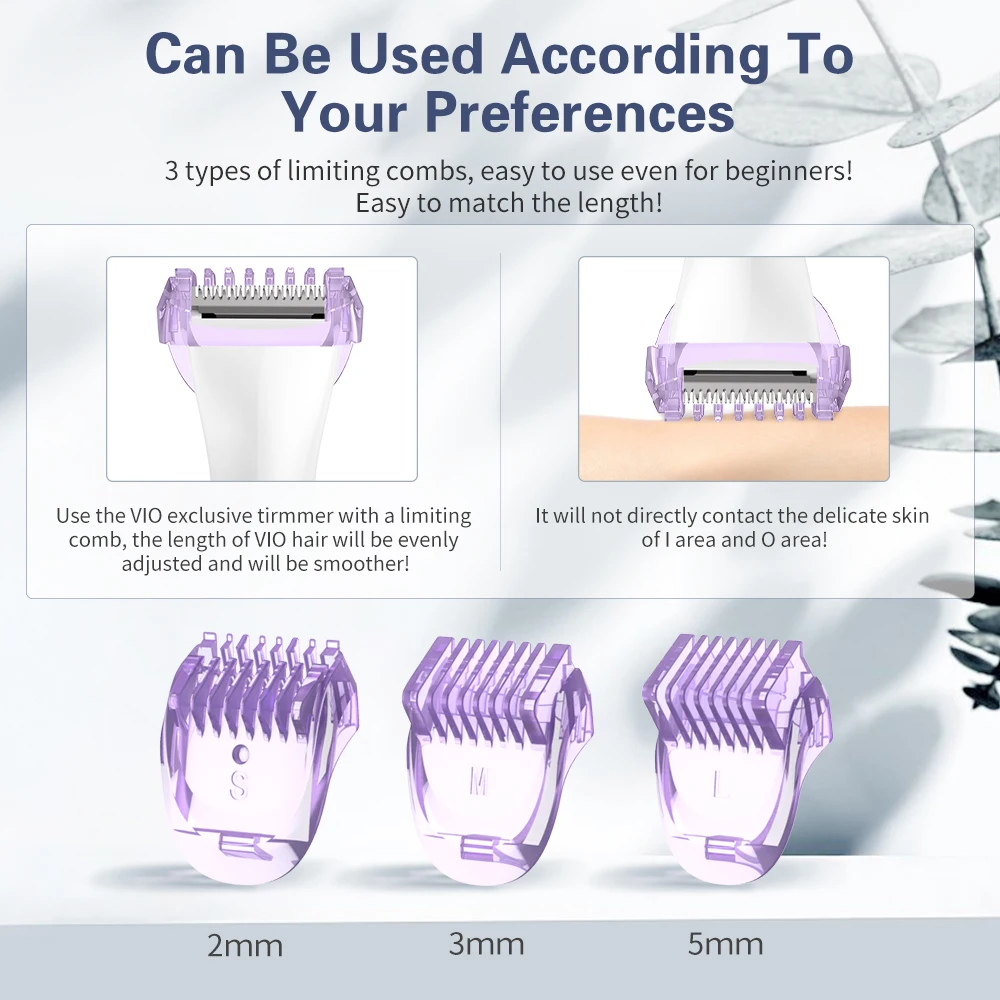 Can Be Used According To Your Preferences

3 types of limiting combs, easy to use even for beginners! Easy to match the length!

Use the VIO exclusive tirmmer with a limiting comb, the length of VIO hair will be evenly adjusted and will be smoother!

It will not directly contact the delicate skin of I area and O area!

S

M

L

2mm

3mm

5mm