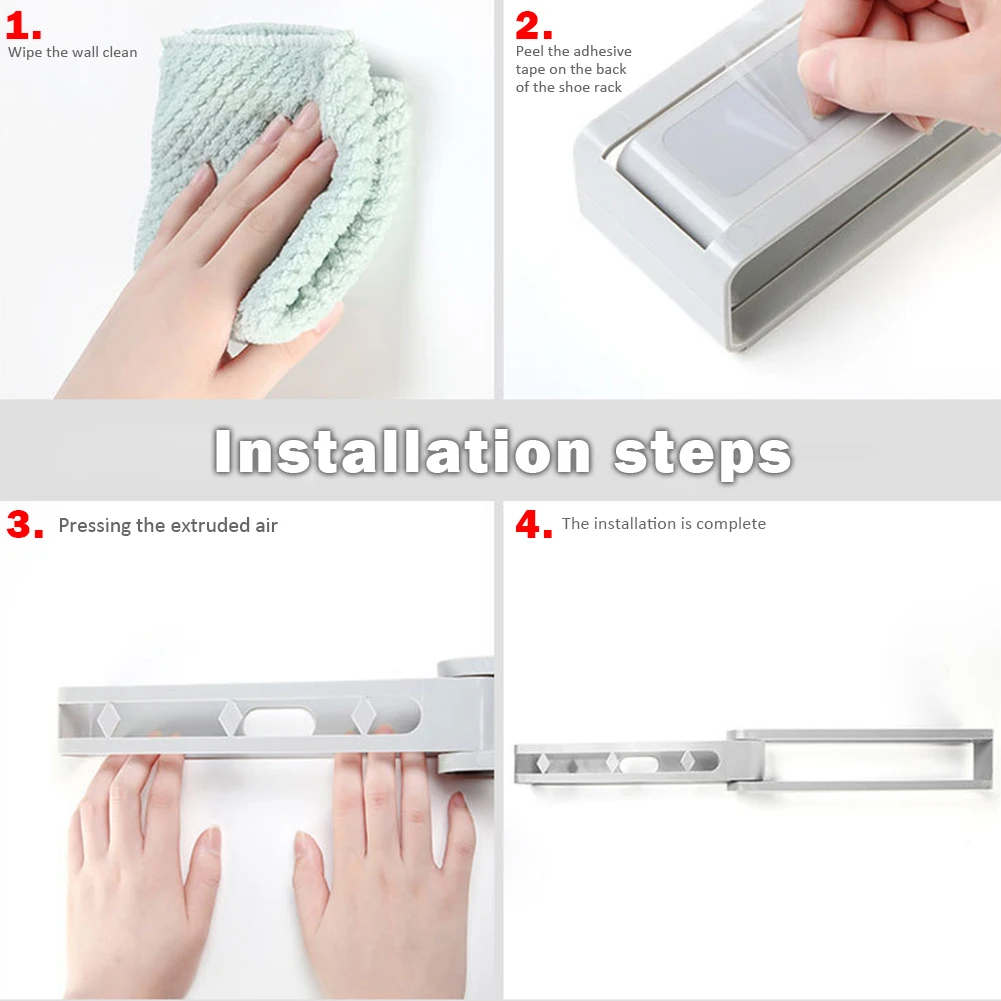 1.
Wipe the wall clean

2.
Peel the adhesive tape on the back of the shoe rack

Installation steps

3. Pressing the extruded air

4. The installation is complete