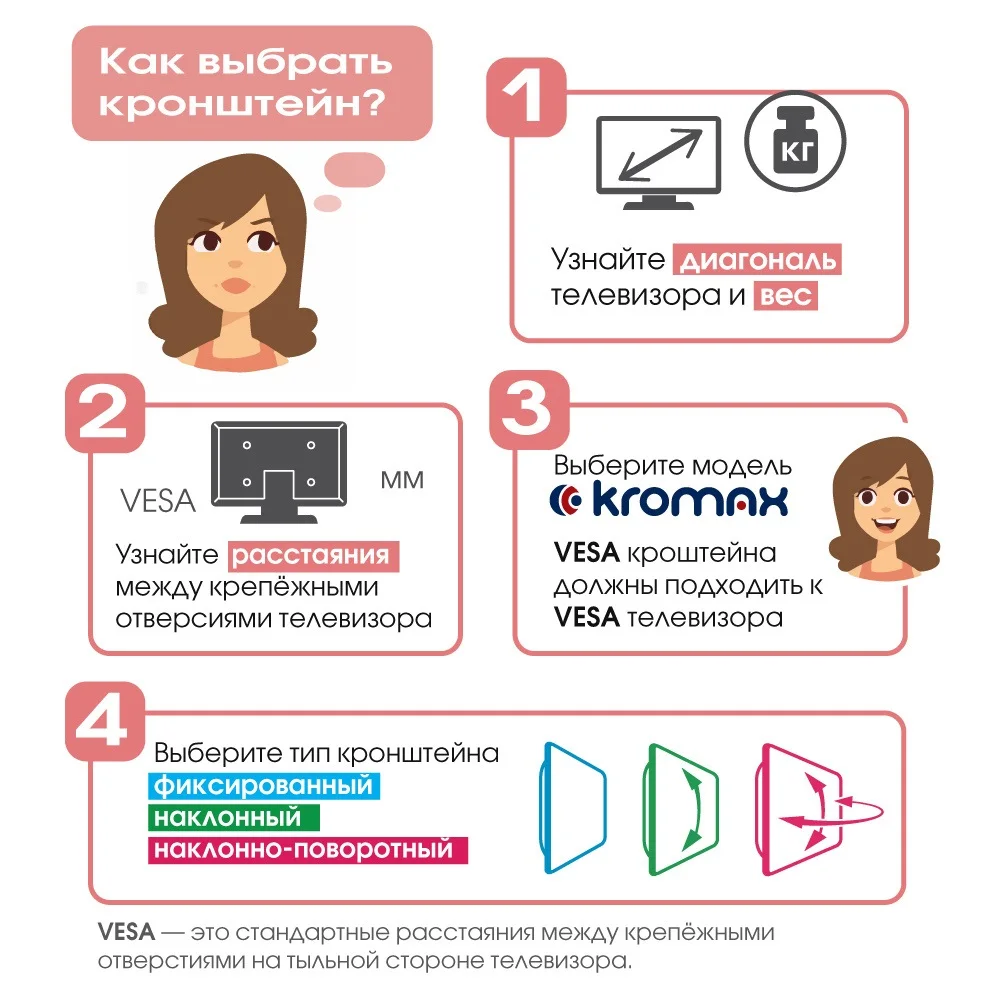 Как выбрать кронштейн?

1

КГ

Узнайте диагональ телевизора и вес

2

VESA

ММ

Узнайте расстаяния между крепёжными отверсиями телевизора

3

Выберите модель

kromax

VESA кроштейна должны подходить к VESA телевизора

4

Выберите тип кронштейна
фиксированный
наклонный
наклонно-поворотный

VESA — это стандартные расстаяния между крепёжными отверстиями на тыльной стороне телевизора.