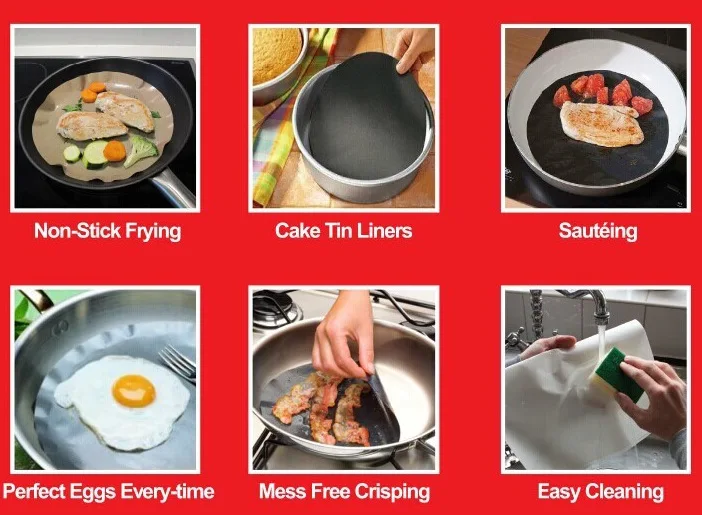 Non-Stick Frying

Cake Tin Liners

Sautéing

Perfect Eggs Every-time

Mess Free Crisping

Easy Cleaning