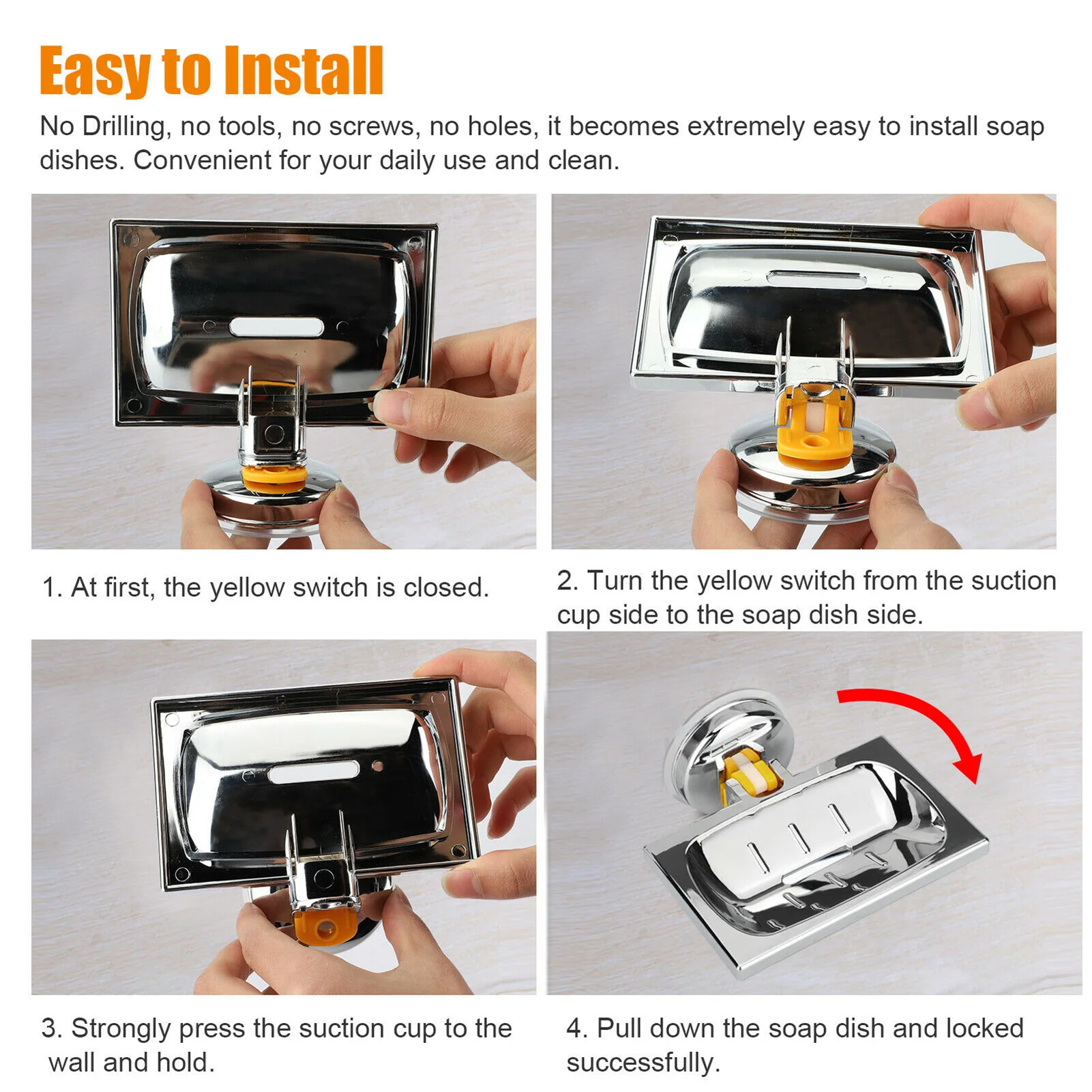 Easy to Install

No Drilling, no tools, no screws, no holes, it becomes extremely easy to install soap dishes. Convenient for your daily use and clean.

1. At first, the yellow switch is closed.

2. Turn the yellow switch from the suction cup side to the soap dish side.

3. Strongly press the suction cup to the wall and hold.

4. Pull down the soap dish and locked successfully.