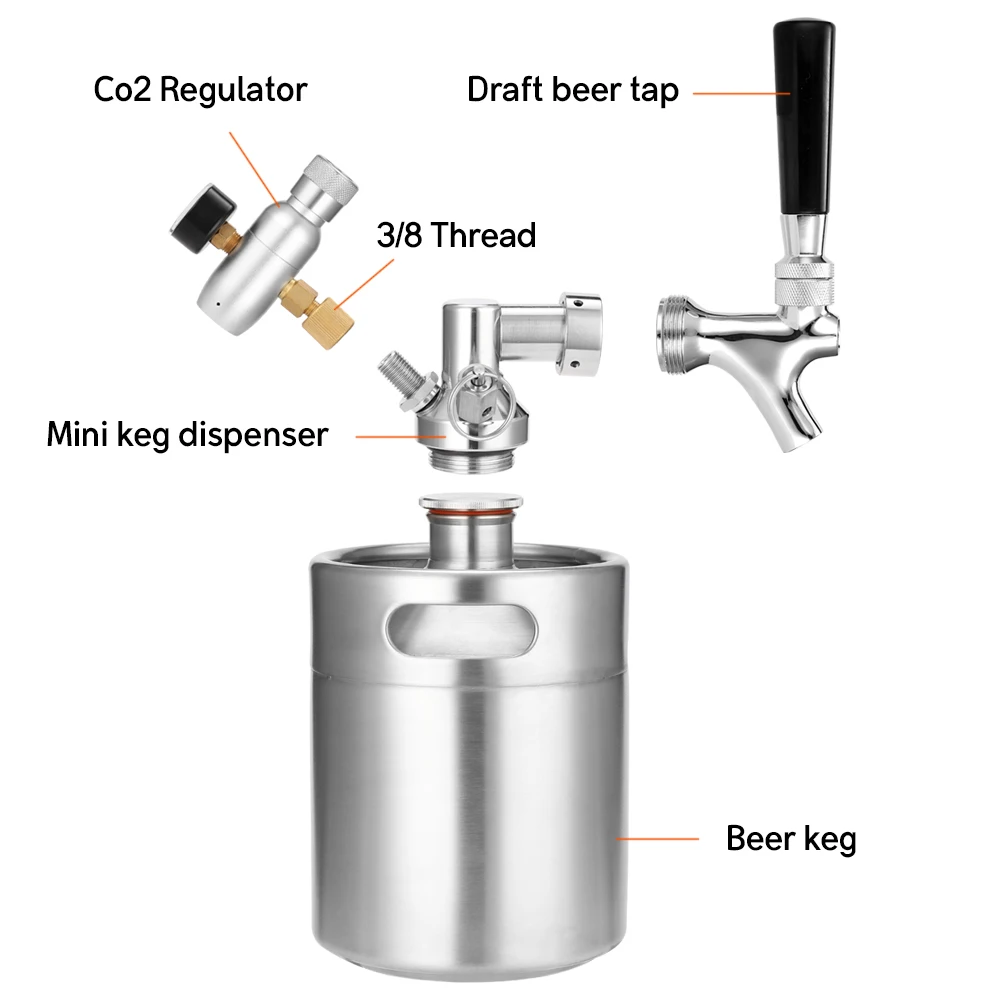 Co2 Regulator

Draft beer tap

3/8 Thread

Mini keg dispenser

Beer keg