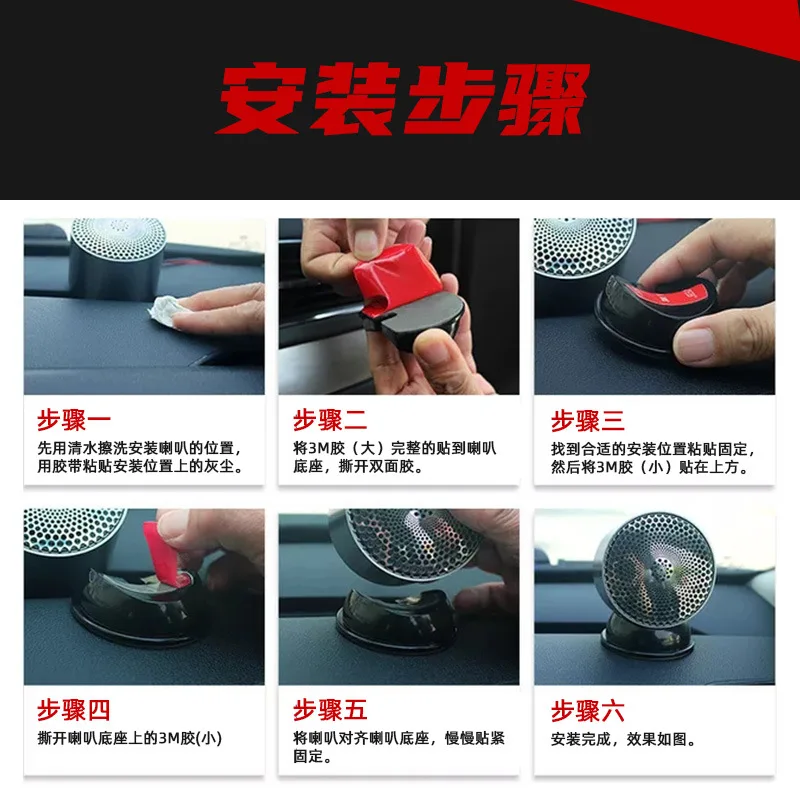 安装步骤

步骤一
先用清水擦洗安装喇叭的位置，用胶带粘贴安装位置上的灰尘。

步骤二
将3M胶（大）完整的贴到喇叭底座，撕开双面胶。

步骤三
找到合适的安装位置粘贴固定，然后将3M胶（小）贴在上方。

步骤四
撕开喇叭底座上的3M胶(小)

步骤五
将喇叭对齐喇叭底座，慢慢贴紧固定。

步骤六
安装完成，效果如图。