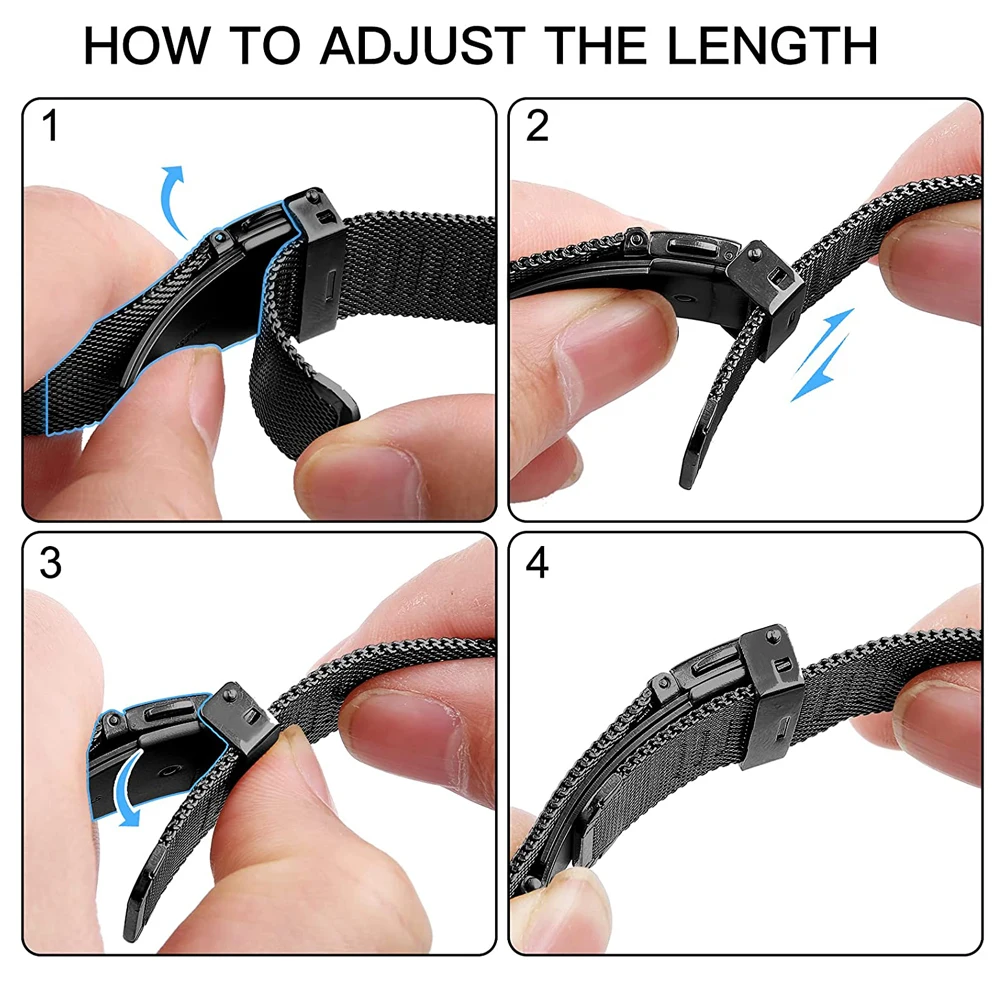 HOW TO ADJUST THE LENGTH

1

2

3

4