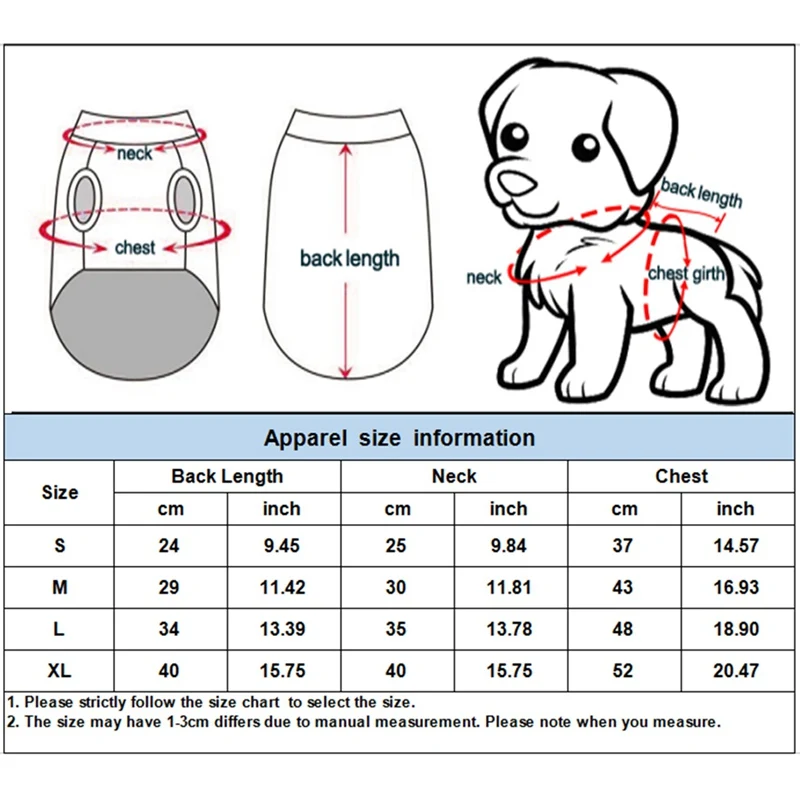 neck
chest
back length
back length
neck
chest girth

Apparel size information

| Size | Back Length cm | Back Length inch | Neck cm | Neck inch | Chest cm | Chest inch |
|---|---|---|---|---|---|---|
| S | 24 | 9.45 | 25 | 9.84 | 37 | 14.57 |
| M | 29 | 11.42 | 30 | 11.81 | 43 | 16.93 |
| L | 34 | 13.39 | 35 | 13.78 | 48 | 18.90 |
| XL | 40 | 15.75 | 40 | 15.75 | 52 | 20.47 |

1. Please strictly follow the size chart to select the size.
2. The size may have 1-3cm differs due to manual measurement. Please note when you measure.