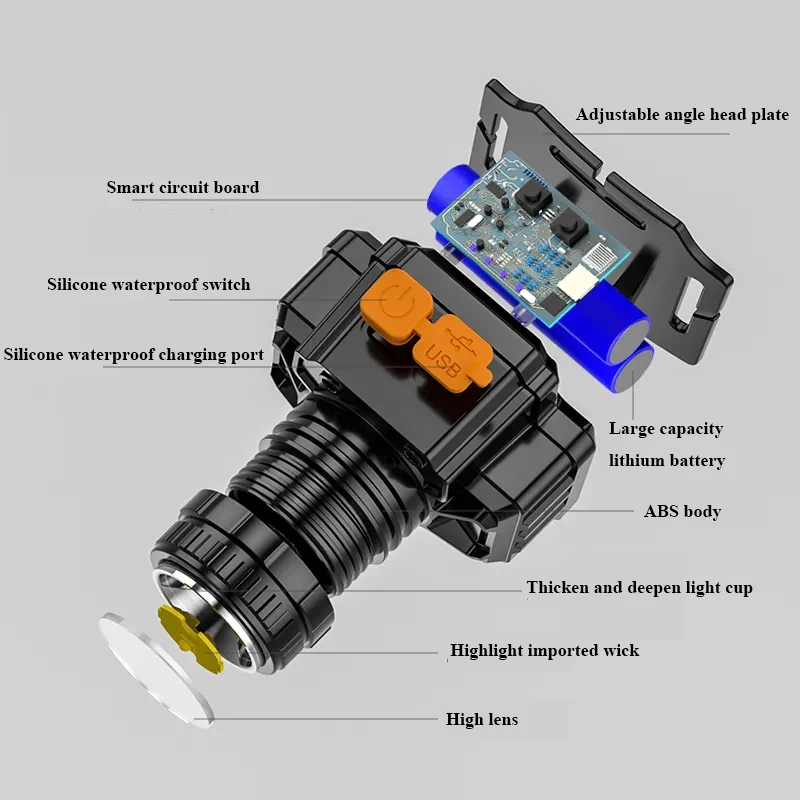 Adjustable angle head plate

Smart circuit board

Silicone waterproof switch

Silicone waterproof charging port

USB

Large capacity lithium battery

ABS body

Thicken and deepen light cup

Highlight imported wick

High lens