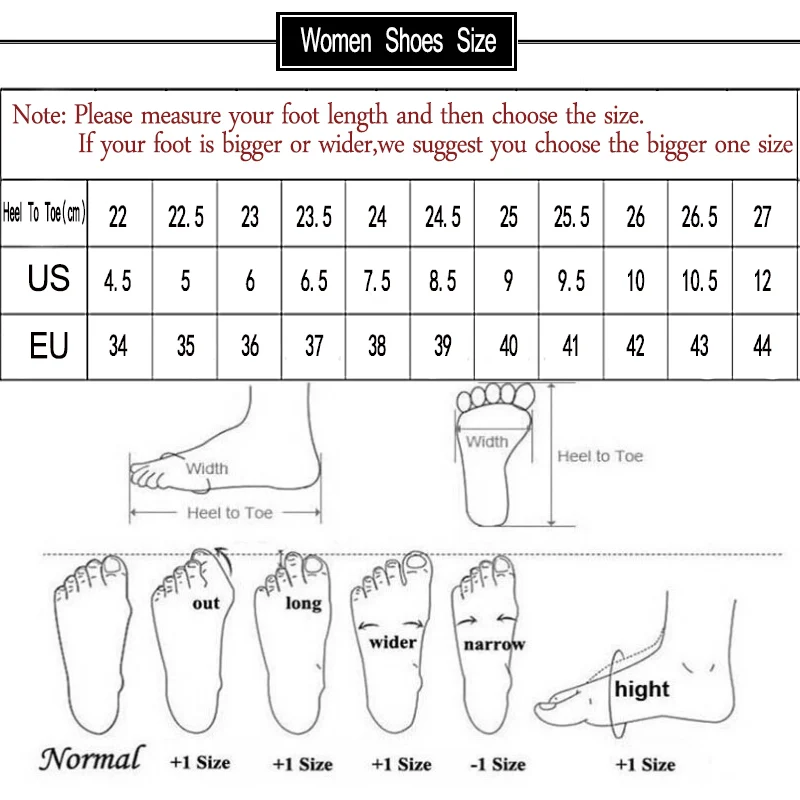 Women Shoes Size

Note: Please measure your foot length and then choose the size.
If your foot is bigger or wider,we suggest you choose the bigger one size

| Heel To Toe(cm) | 22 | 22.5 | 23 | 23.5 | 24 | 24.5 | 25 | 25.5 | 26 | 26.5 | 27 |
|---|---|---|---|---|---|---|---|---|---|---|---|
| US | 4.5 | 5 | 6 | 6.5 | 7.5 | 8.5 | 9 | 9.5 | 10 | 10.5 | 12 |
| EU | 34 | 35 | 36 | 37 | 38 | 39 | 40 | 41 | 42 | 43 | 44 |

Width
Heel to Toe
Width
Heel to Toe

out
long
wider
narrow
hight

Normal +1 Size +1 Size +1 Size -1 Size +1 Size