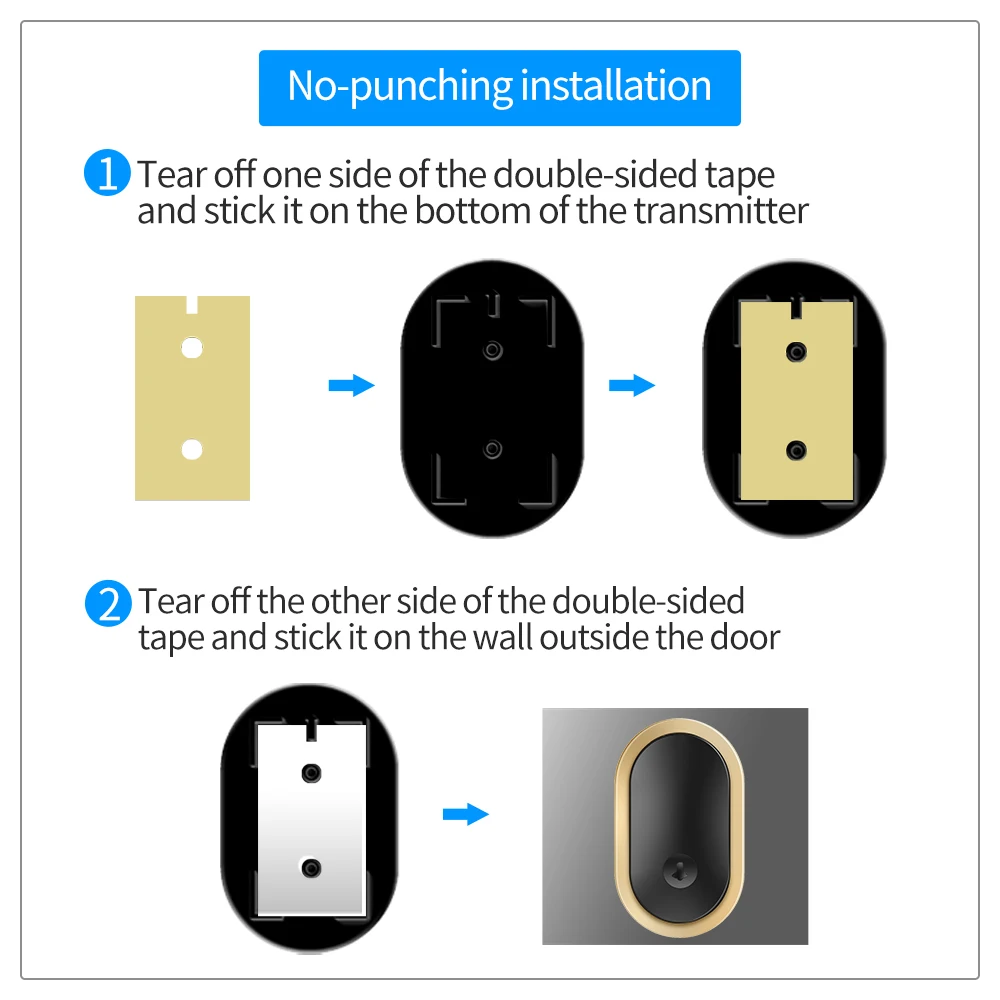 No-punching installation

1 Tear off one side of the double-sided tape and stick it on the bottom of the transmitter

2 Tear off the other side of the double-sided tape and stick it on the wall outside the door