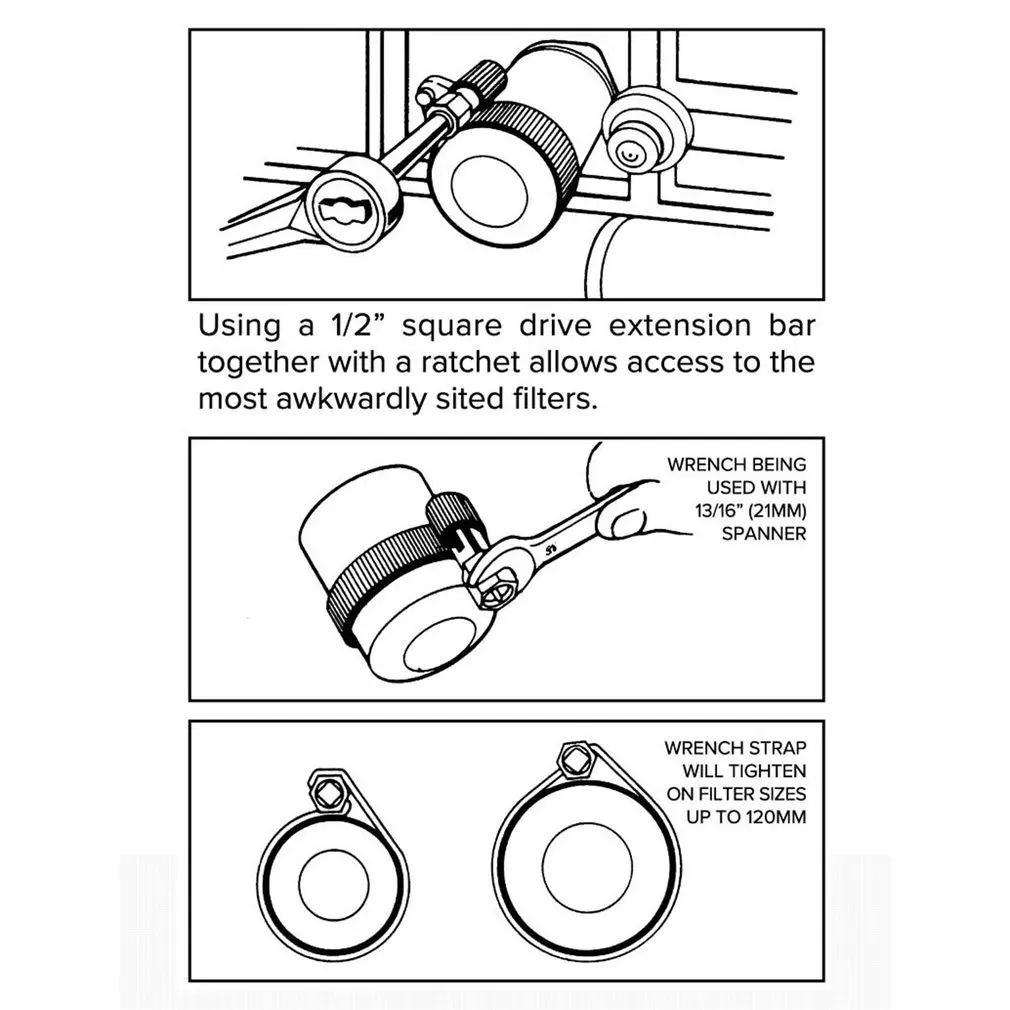 Using a 1/2” square drive extension bar together with a ratchet allows access to the most awkwardly sited filters.

WRENCH BEING USED WITH 13/16” (21MM) SPANNER

WRENCH STRAP WILL TIGHTEN ON FILTER SIZES UP TO 120MM