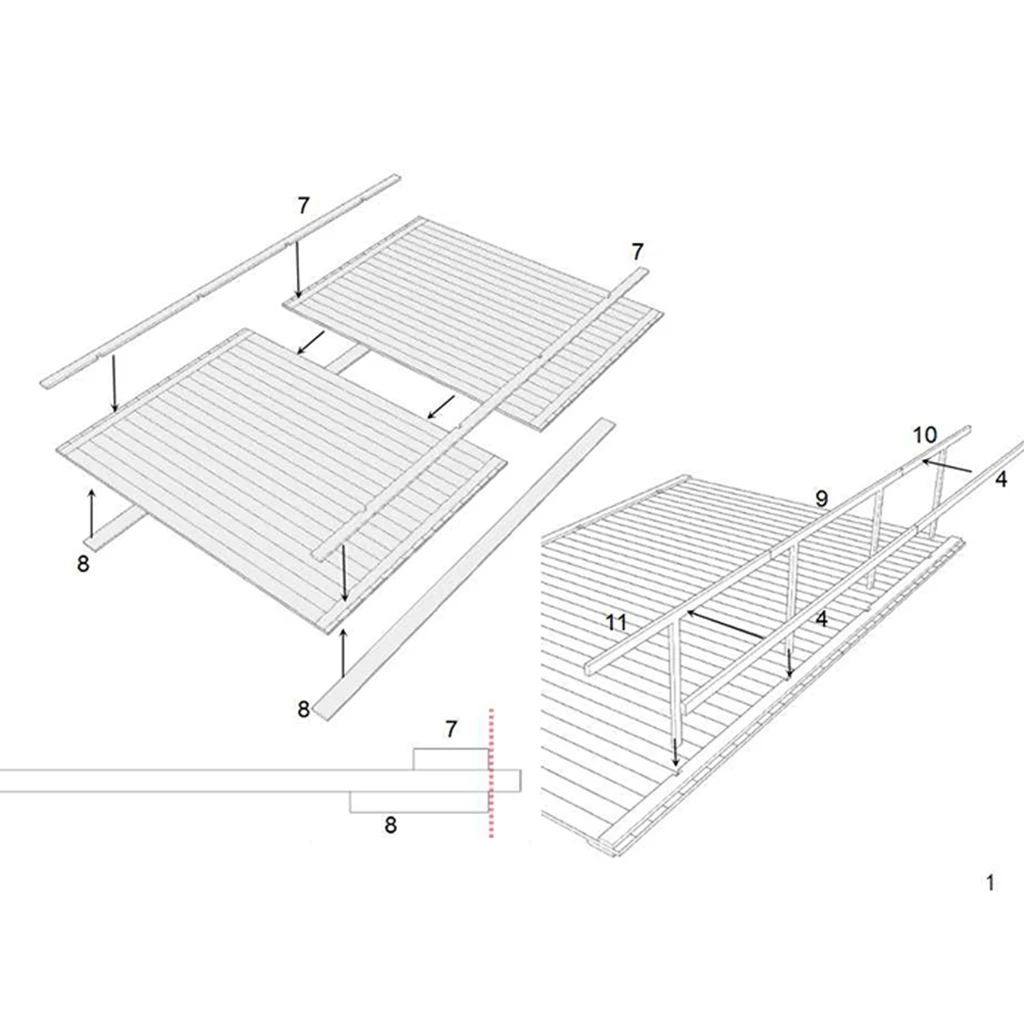 7
7
8
8
7
8
10
4
9
11
4
1