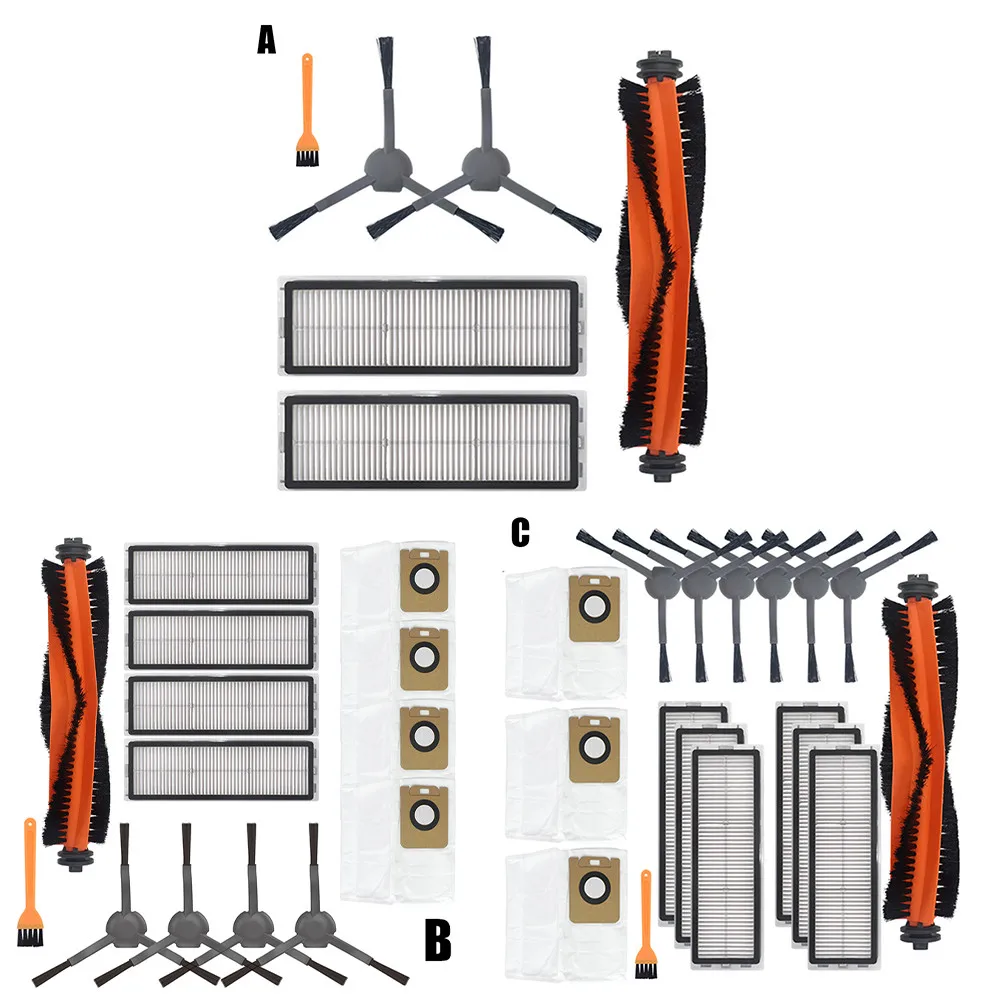 A

C

B