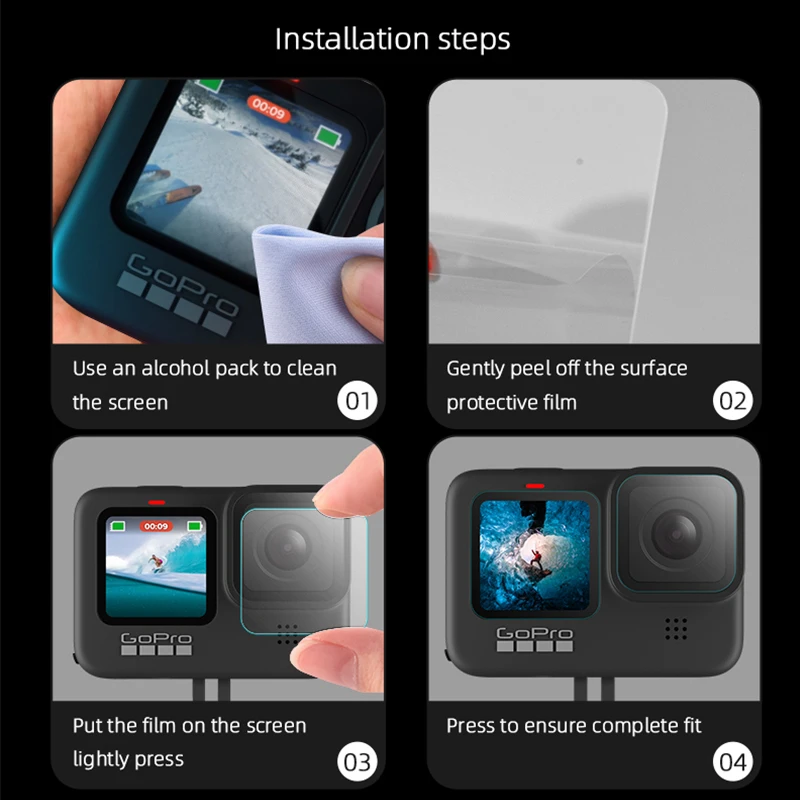 Installation steps

00:09

GoPro

Use an alcohol pack to clean the screen

01

Gently peel off the surface protective film

02

00:09

GoPro

Put the film on the screen lightly press

03

GoPro

Press to ensure complete fit

04