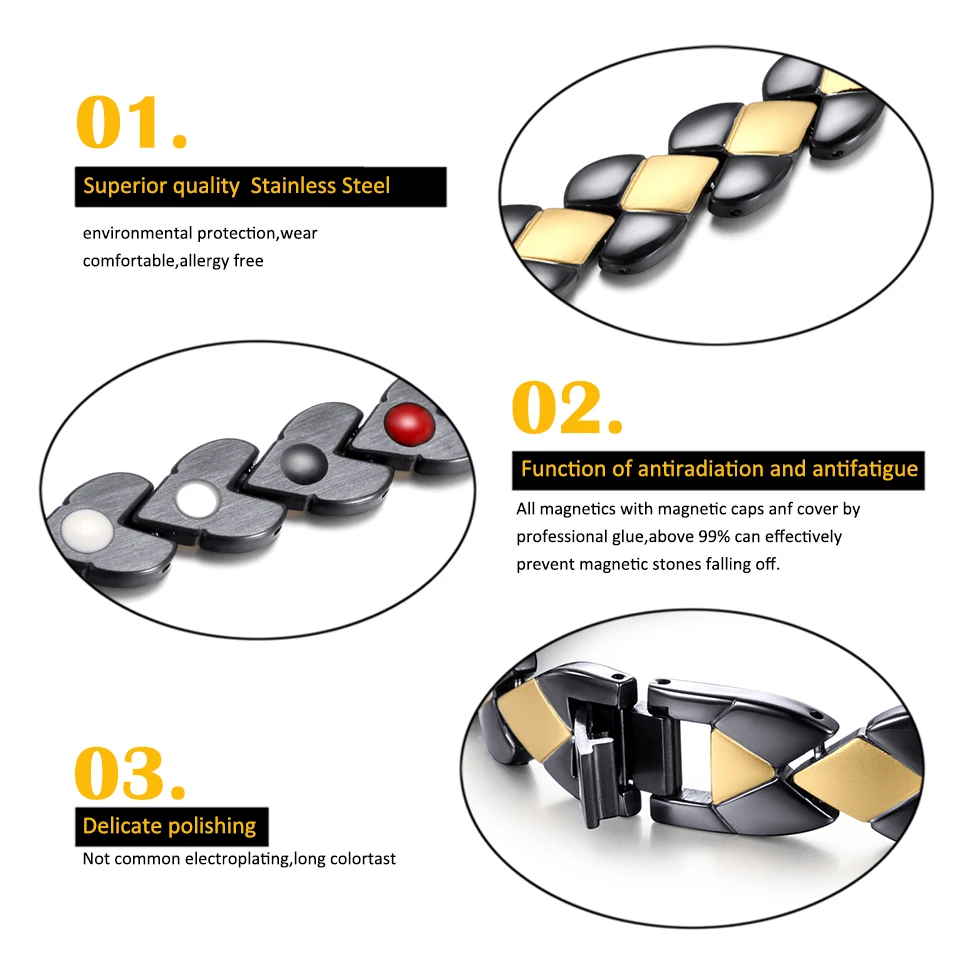 01.

Superior quality Stainless Steel

environmental protection,wear comfortable,allergy free

02.

Function of antiradiation and antifatigue

All magnetics with magnetic caps anf cover by professional glue,above 99% can effectively prevent magnetic stones falling off.

03.

Delicate polishing

Not common electroplating,long colortast