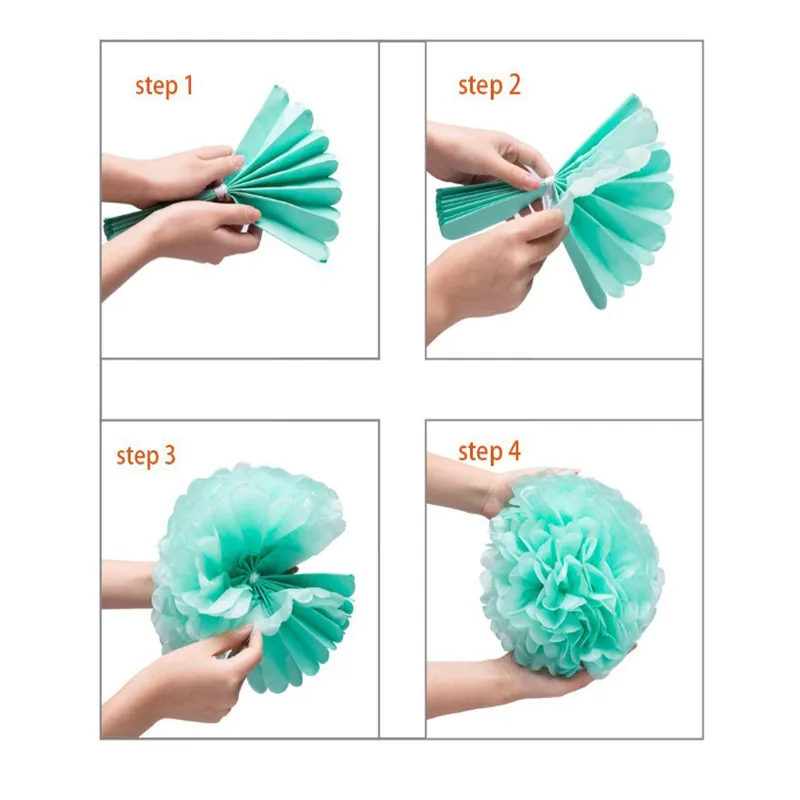 step 1

step 2

step 3

step 4