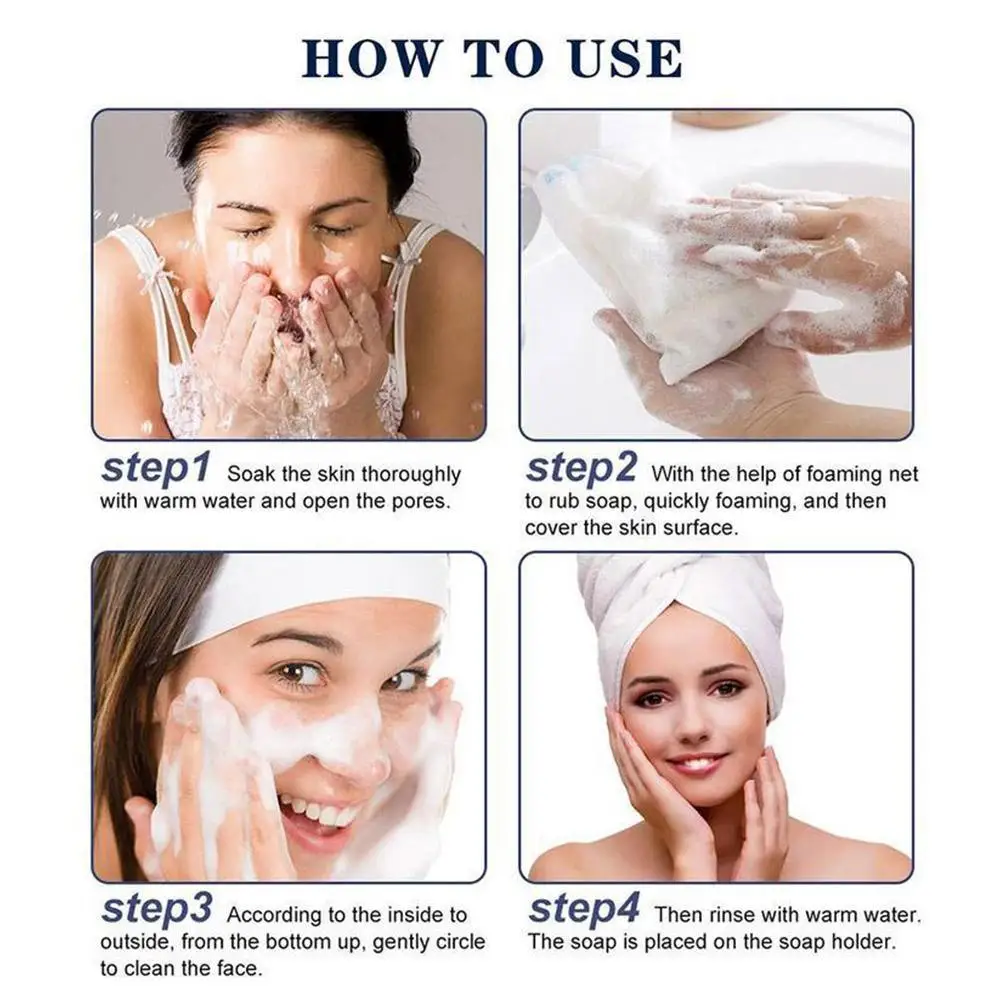 HOW TO USE

step1 Soak the skin thoroughly with warm water and open the pores.

step2 With the help of foaming net to rub soap, quickly foaming, and then cover the skin surface.

step3 According to the inside to outside, from the bottom up, gently circle to clean the face.

step4 Then rinse with warm water. The soap is placed on the soap holder.