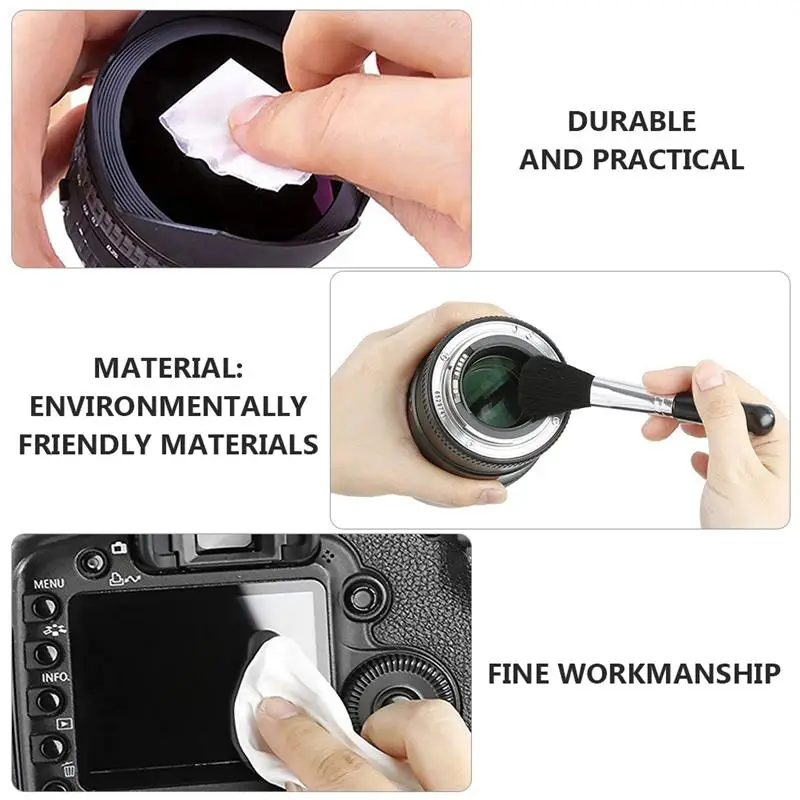 DURABLE AND PRACTICAL

MATERIAL: ENVIRONMENTALLY FRIENDLY MATERIALS

MENU

INFO.

FINE WORKMANSHIP