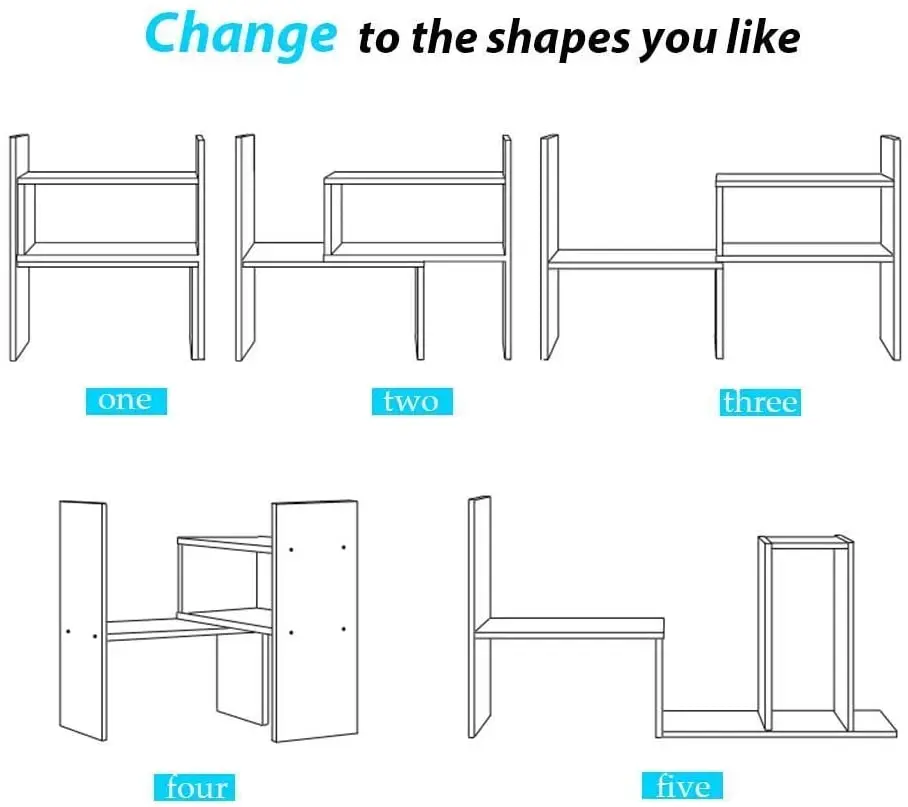 Change to the shapes you like

one

two

three

four

five