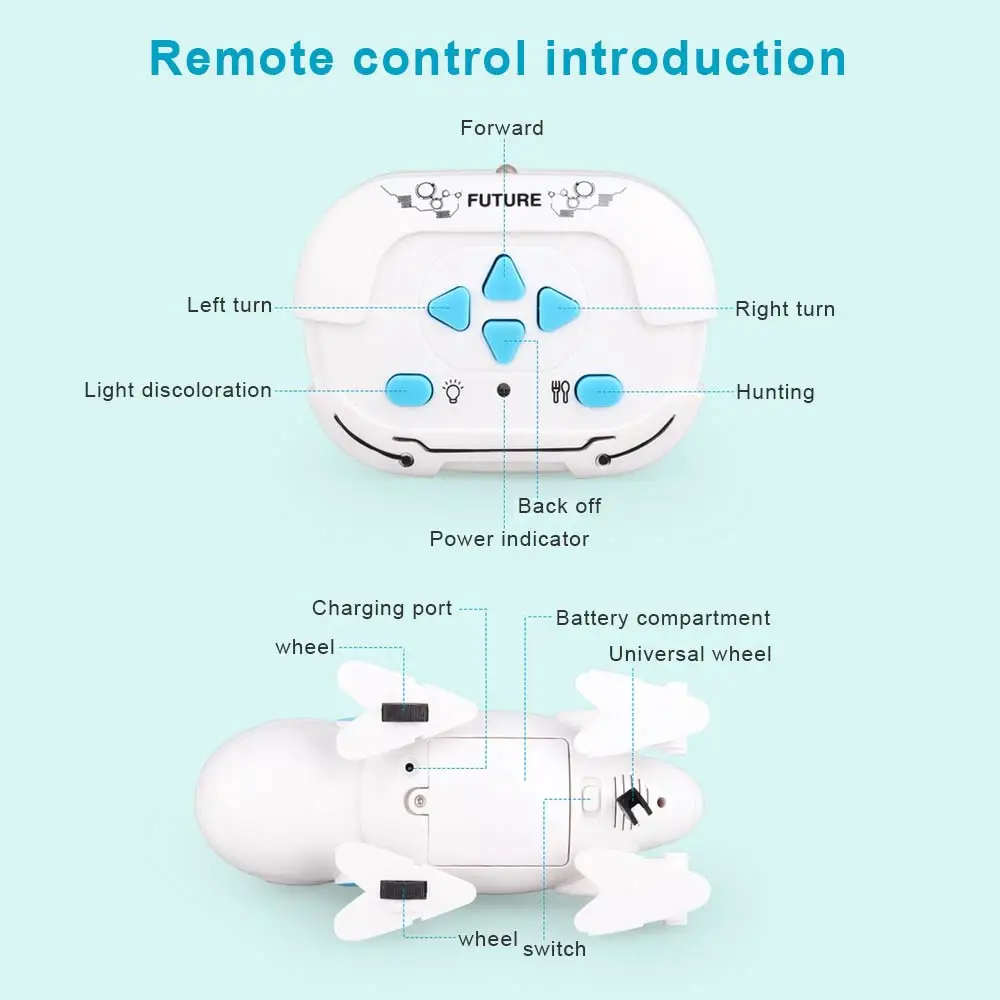 Remote control introduction

Forward

FUTURE

Left turn

Right turn

Light discoloration

Hunting

Back off

Power indicator

Charging port

Battery compartment

wheel

Universal wheel

wheel

switch