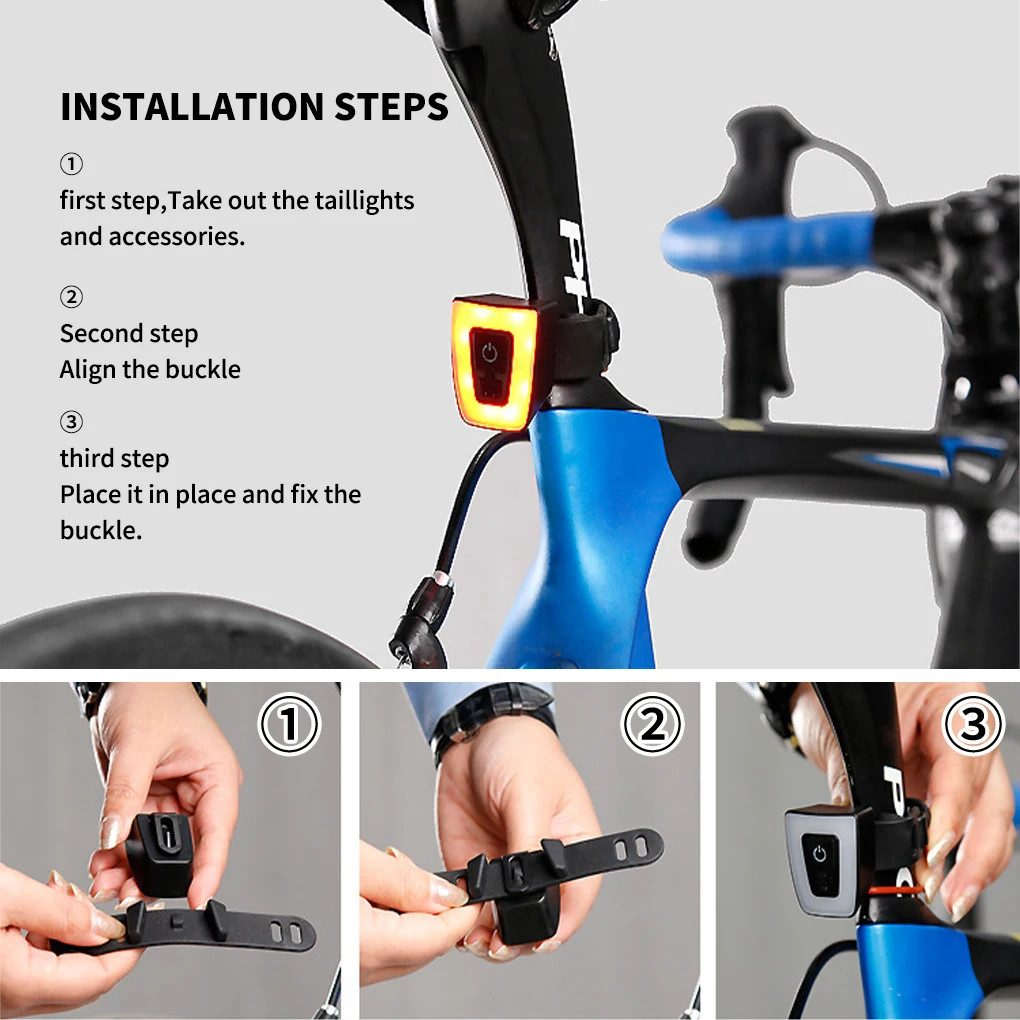 INSTALLATION STEPS

①
first step,Take out the taillights and accessories.

②
Second step
Align the buckle

③
third step
Place it in place and fix the buckle.

①

②

③