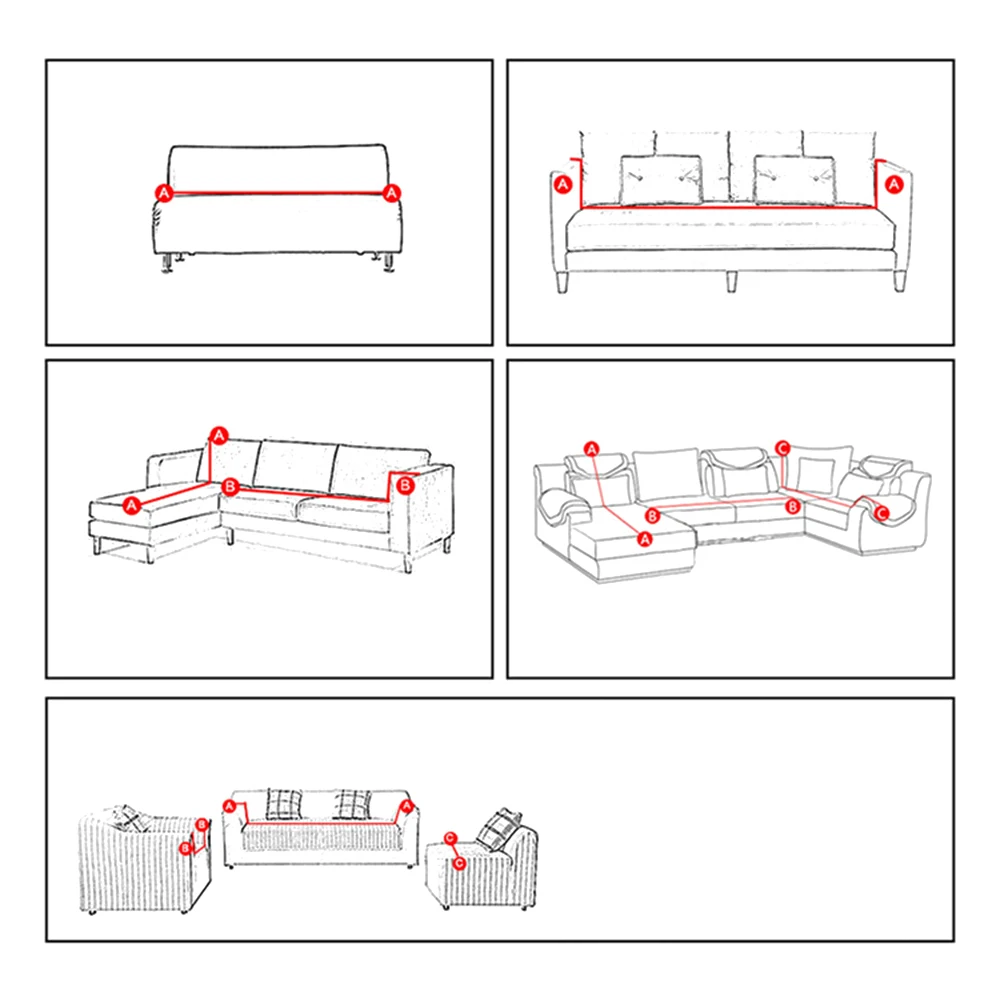 A A

A A

A A B B

A A B B C C

B B A A C C