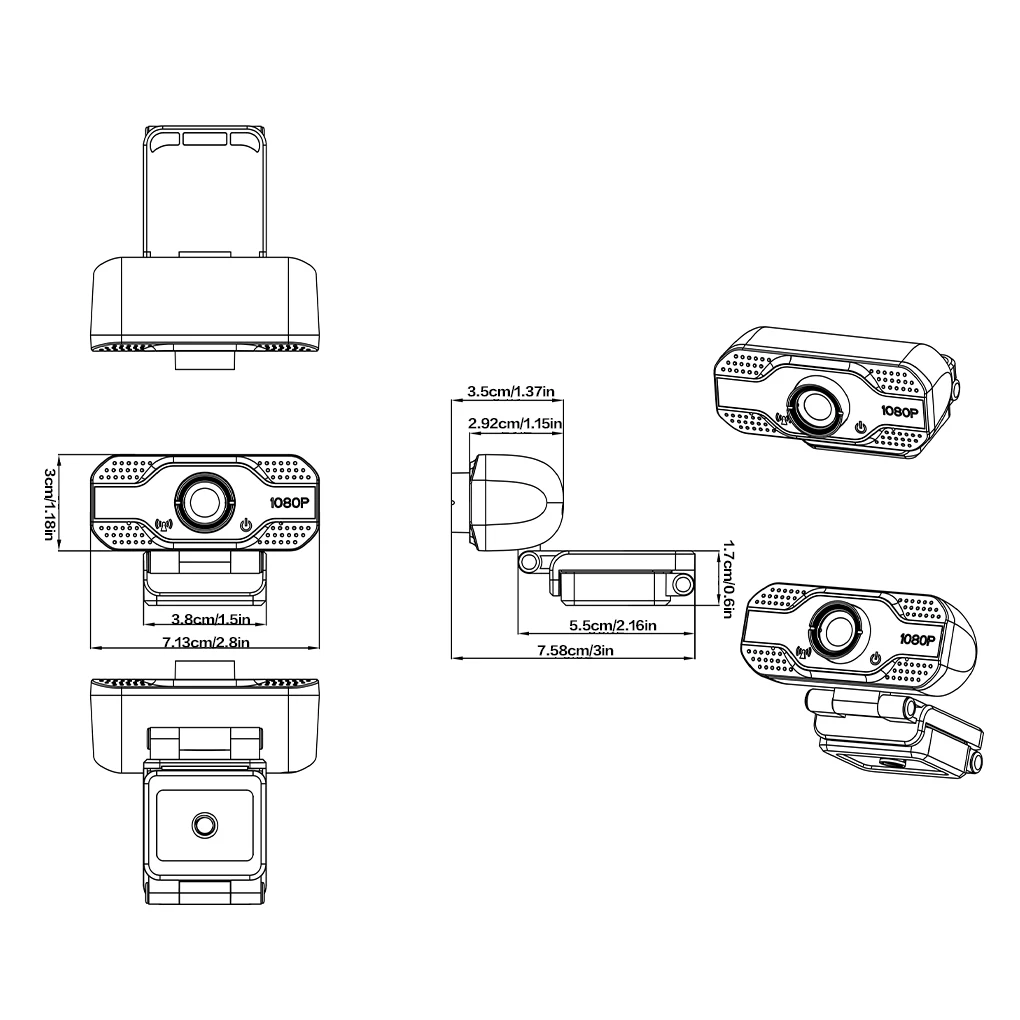 3cm/1.18in
1080P
3.8cm/1.5in
7.13cm/2.8in
3.5cm/1.37in
2.92cm/1.15in
1.7cm/0.6in
5.5cm/2.16in
7.58cm/3in
1080P
1080P