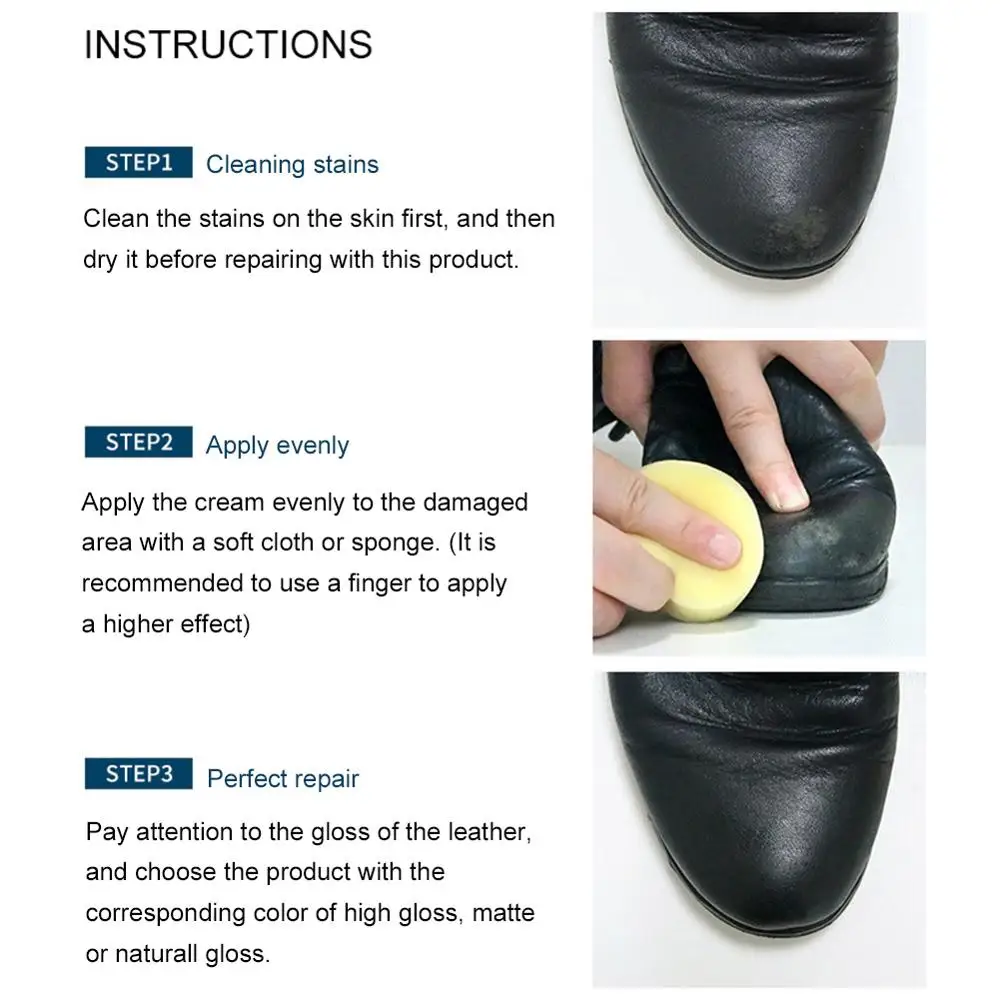 INSTRUCTIONS

STEP1 Cleaning stains

Clean the stains on the skin first, and then dry it before repairing with this product.

STEP2 Apply evenly

Apply the cream evenly to the damaged area with a soft cloth or sponge. (It is recommended to use a finger to apply a higher effect)

STEP3 Perfect repair

Pay attention to the gloss of the leather, and choose the product with the corresponding color of high gloss, matte or naturall gloss.