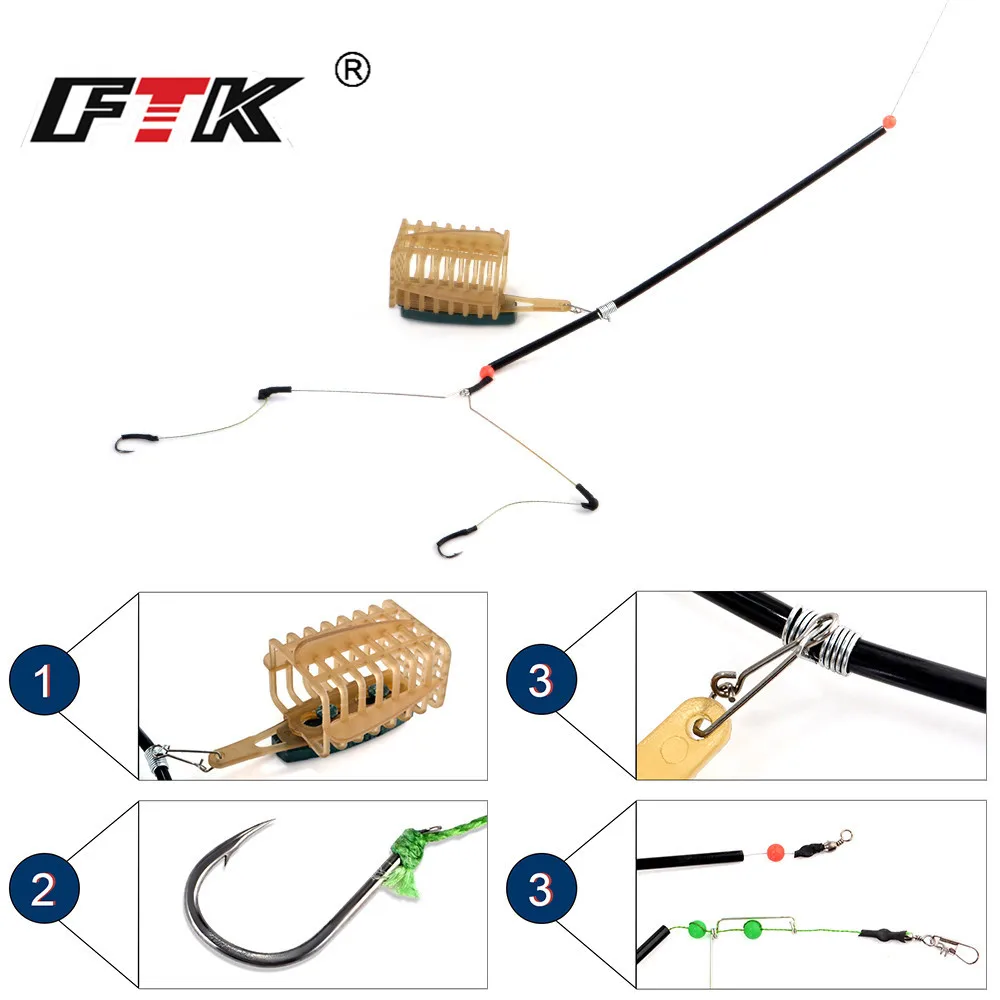 FTK ®

1

3

2

3