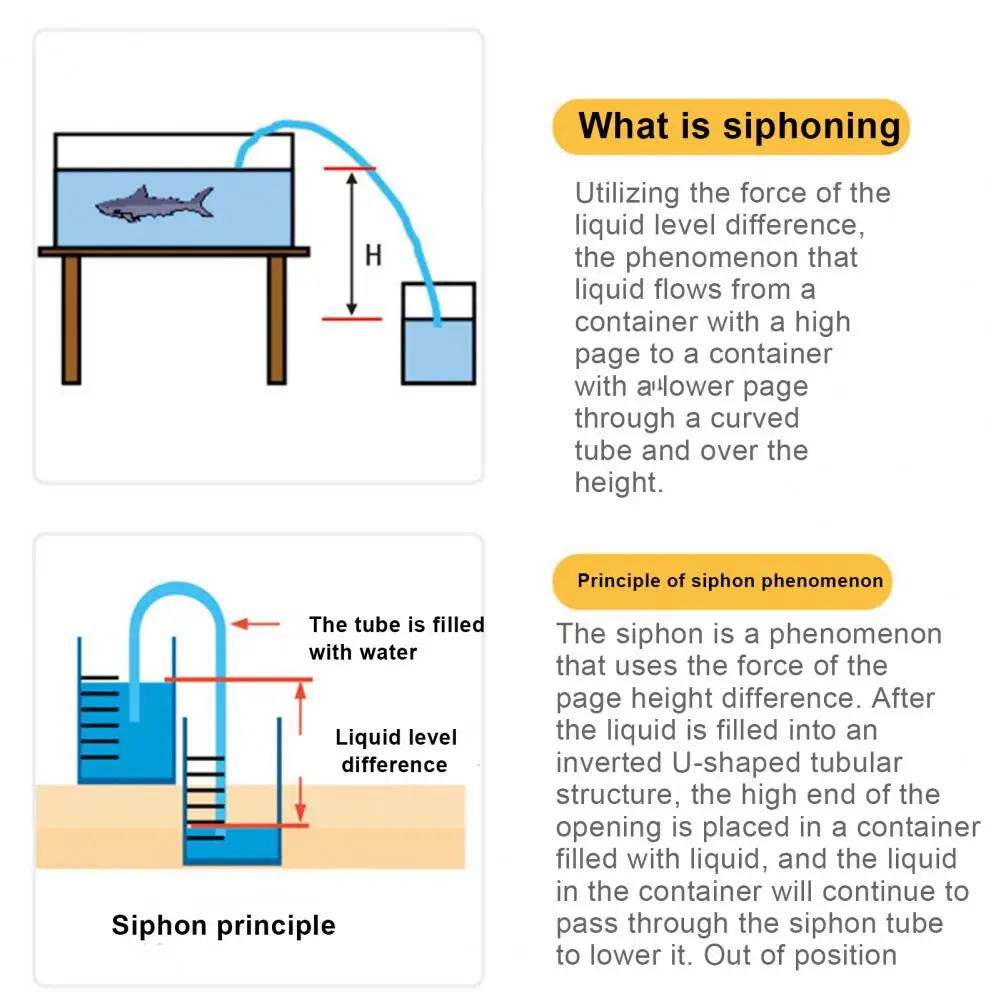 H

What is siphoning

Utilizing the force of the liquid level difference, the phenomenon that liquid flows from a container with a high page to a container with a lower page through a curved tube and over the height.

The tube is filled with water

Liquid level difference

Siphon principle

Principle of siphon phenomenon

The siphon is a phenomenon that uses the force of the page height difference. After the liquid is filled into an inverted U-shaped tubular structure, the high end of the opening is placed in a container filled with liquid, and the liquid in the container will continue to pass through the siphon tube to lower it. Out of position