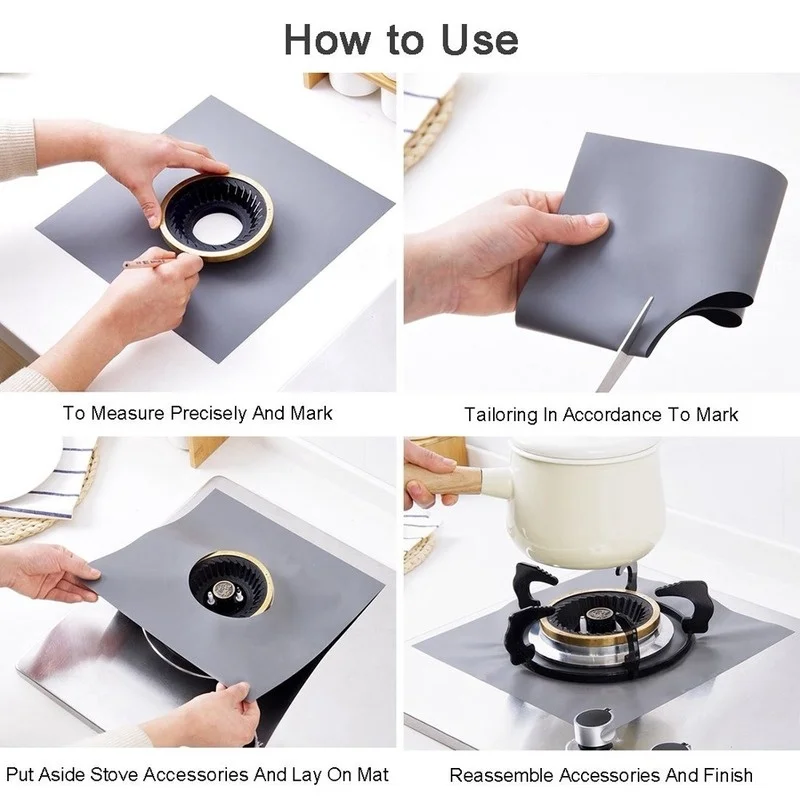 How to Use

To Measure Precisely And Mark

Tailoring In Accordance To Mark

Put Aside Stove Accessories And Lay On Mat

Reassemble Accessories And Finish