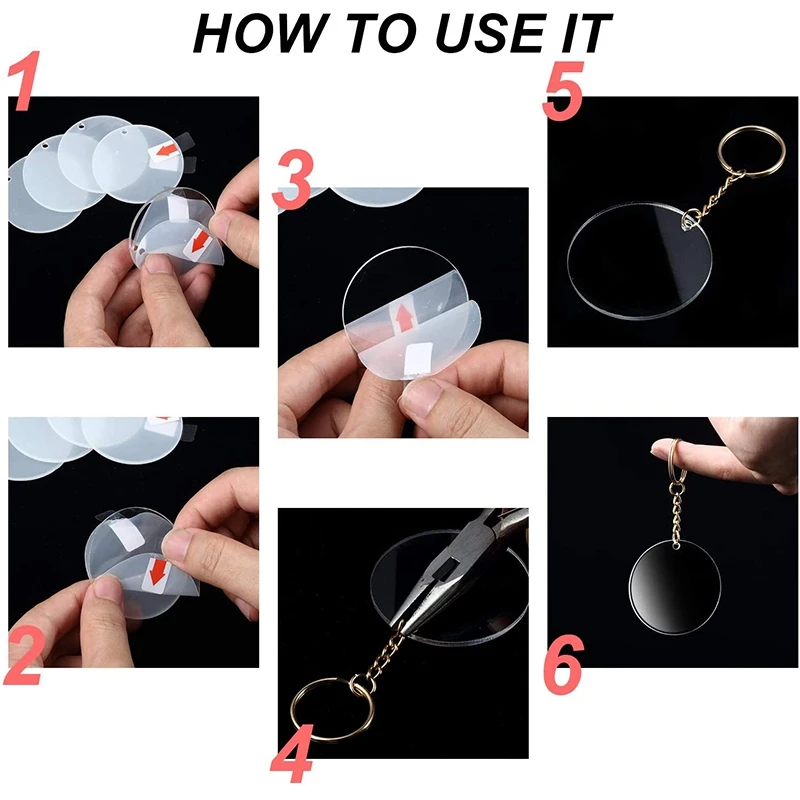 HOW TO USE IT

1

2

3

4

5

6