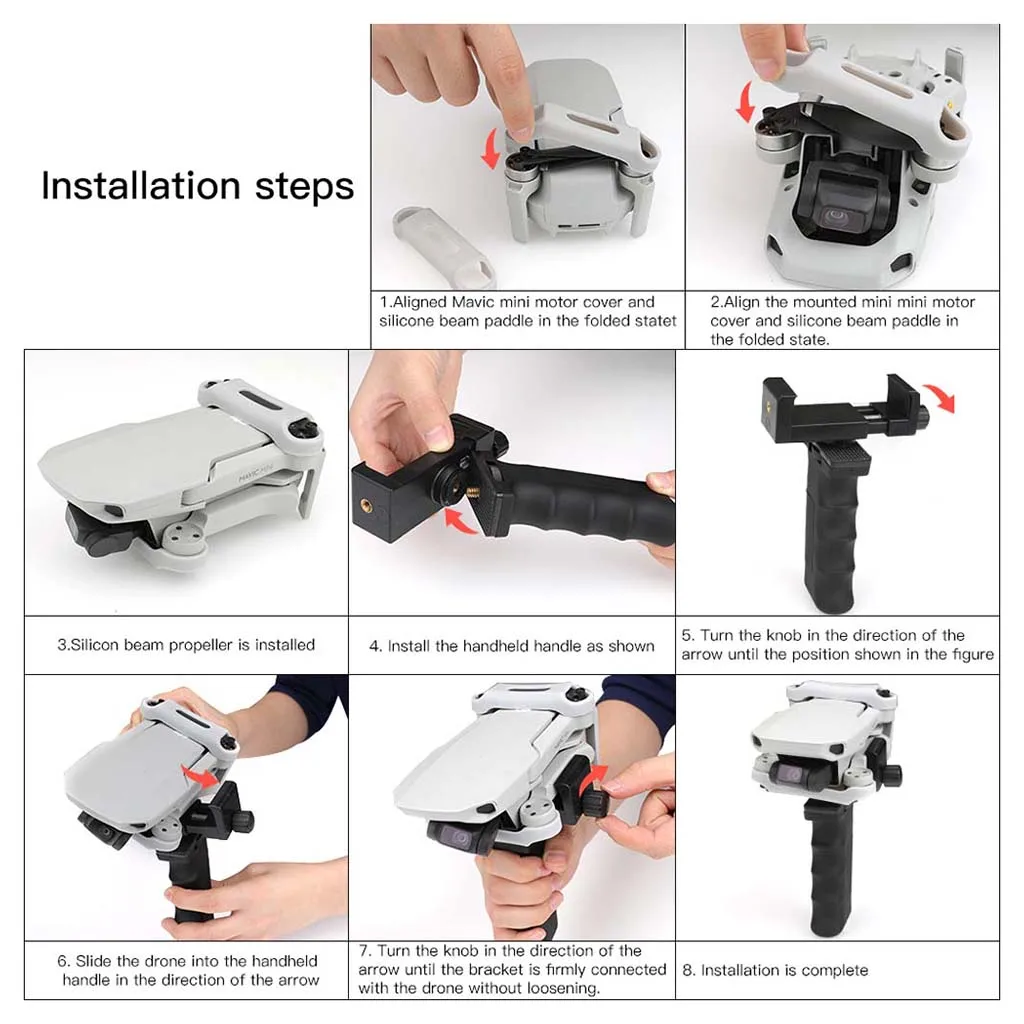 Installation steps

1.Aligned Mavic mini motor cover and silicone beam paddle in the folded statet

2.Align the mounted mini mini motor cover and silicone beam paddle in the folded state.

MAVIC MINI

3.Silicon beam propeller is installed

4. Install the handheld handle as shown

5. Turn the knob in the direction of the arrow until the position shown in the figure

6. Slide the drone into the handheld handle in the direction of the arrow

7. Turn the knob in the direction of the arrow until the bracket is firmly connected with the drone without loosening.

8. Installation is complete