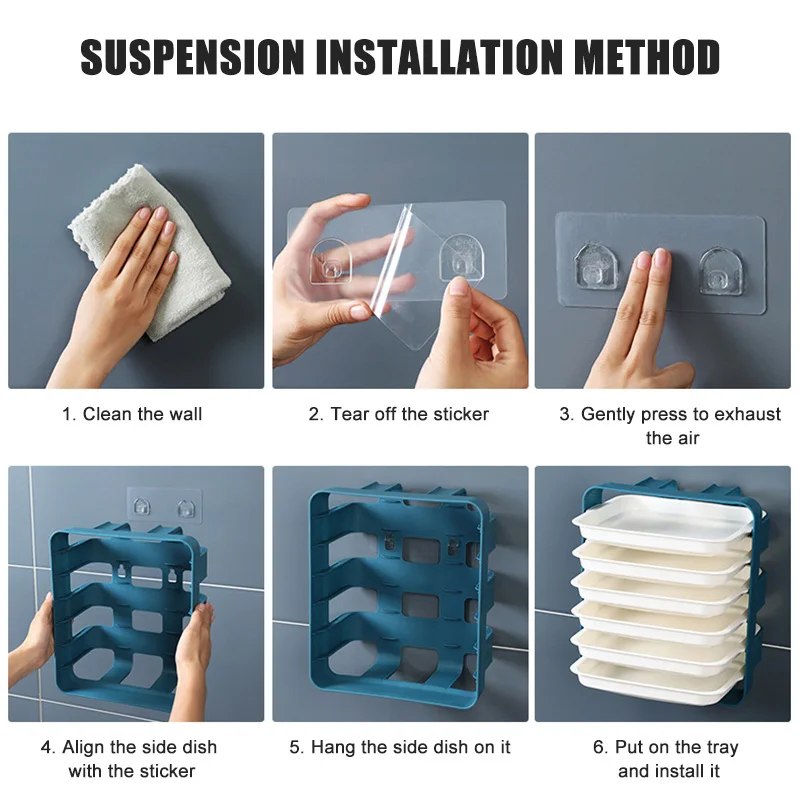 SUSPENSION INSTALLATION METHOD

1. Clean the wall

2. Tear off the sticker

3. Gently press to exhaust the air

4. Align the side dish with the sticker

5. Hang the side dish on it

6. Put on the tray and install it