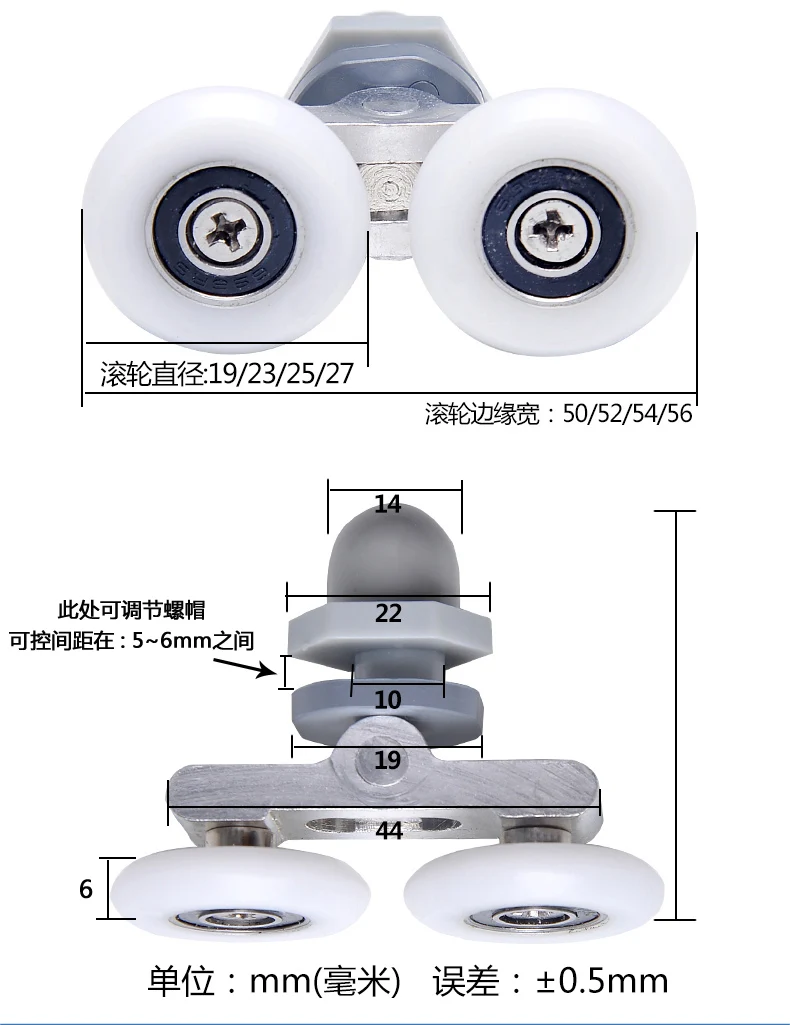 滚轮直径:19/23/25/27

滚轮边缘宽：50/52/54/56

14

此处可调节螺帽
可控间距在：5~6mm之间

22

10

19

44

6

单位：mm(毫米) 误差：±0.5mm