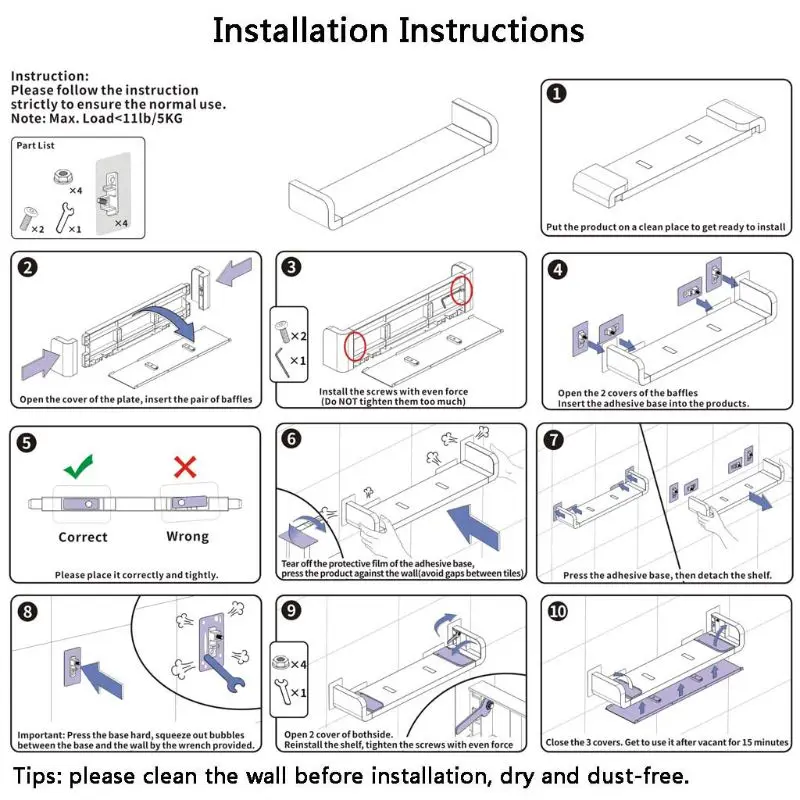 Installation Instructions

Instruction:
Please follow the instruction strictly to ensure the normal use.
Note: Max. Load<11lb/5KG

Part List
×4
×2 ×1 ×4

1
Put the product on a clean place to get ready to install

2
Open the cover of the plate, insert the pair of baffles

3
×2
×1
Install the screws with even force
(Do NOT tighten them too much)

4
Open the 2 covers of the baffles
Insert the adhesive base into the products.

5
Correct
Wrong
Please place it correctly and tightly.

6
Tear off the protective film of the adhesive base, press the product against the wall(avoid gaps between tiles)

7
Press the adhesive base, then detach the shelf.

8
Important: Press the base hard, squeeze out bubbles between the base and the wall by the wrench provided.

9
×4
×1
Open 2 cover of bothside.
Reinstall the shelf, tighten the screws with even force

10
Close the 3 covers. Get to use it after vacant for 15 minutes

Tips: please clean the wall before installation, dry and dust-free.