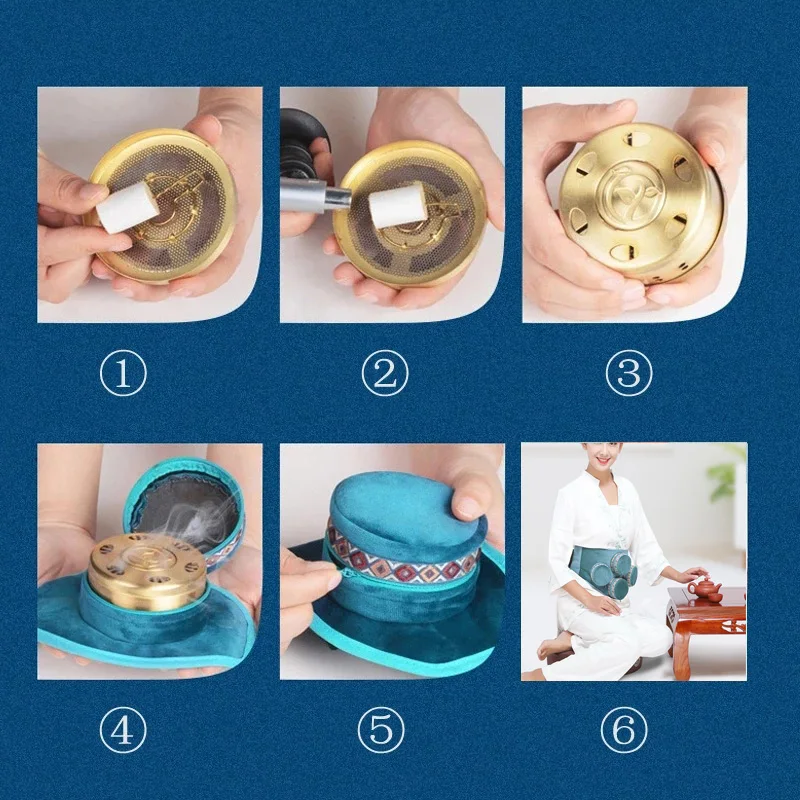 ①

②

③

④

⑤

⑥