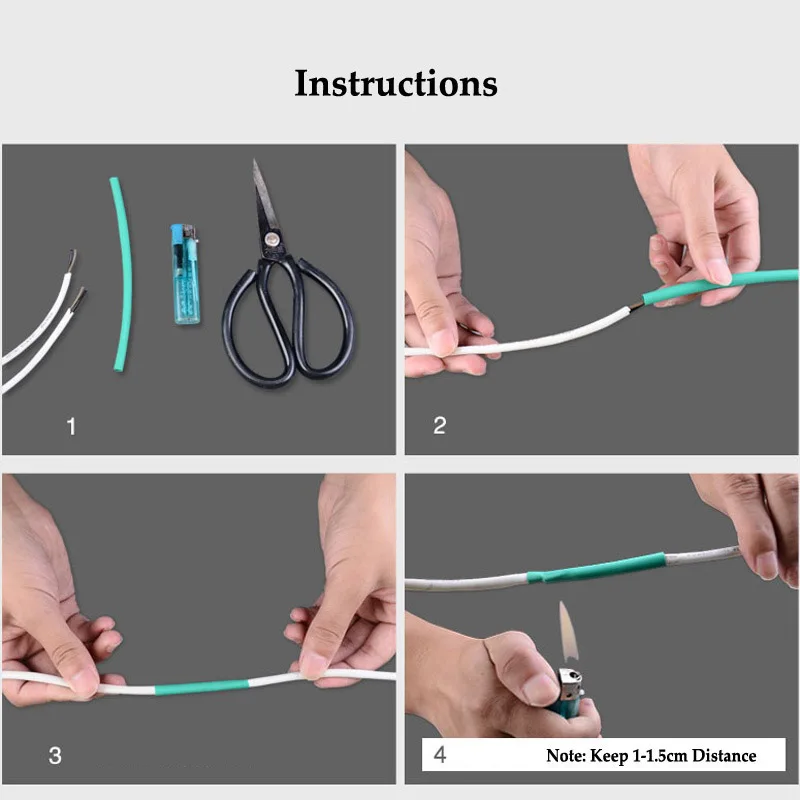 Instructions

1

2

3

4

Note: Keep 1-1.5cm Distance