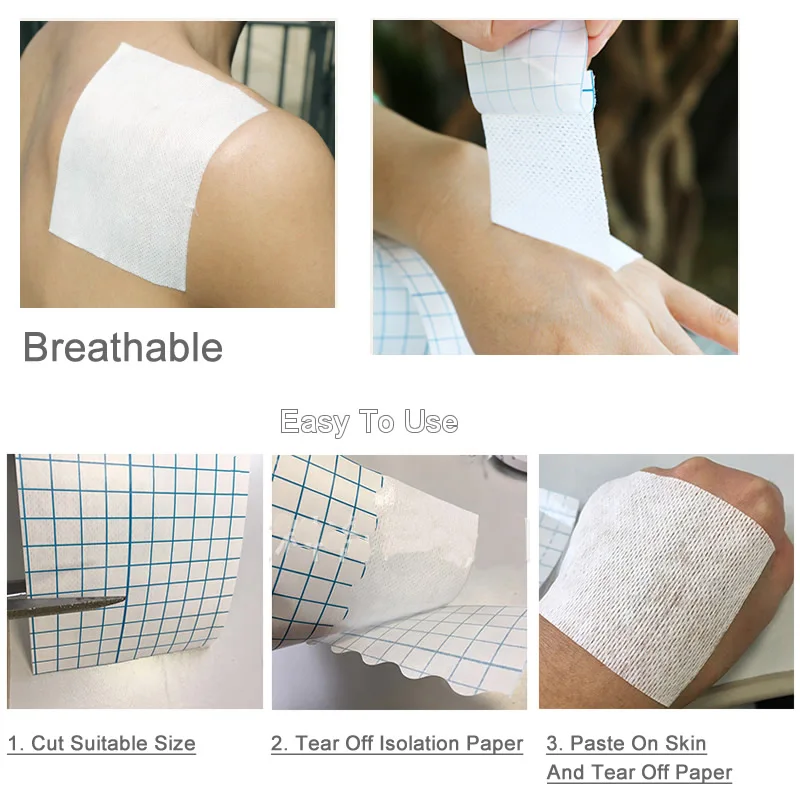 Breathable

Easy To Use

1. Cut Suitable Size

2. Tear Off Isolation Paper

3. Paste On Skin And Tear Off Paper