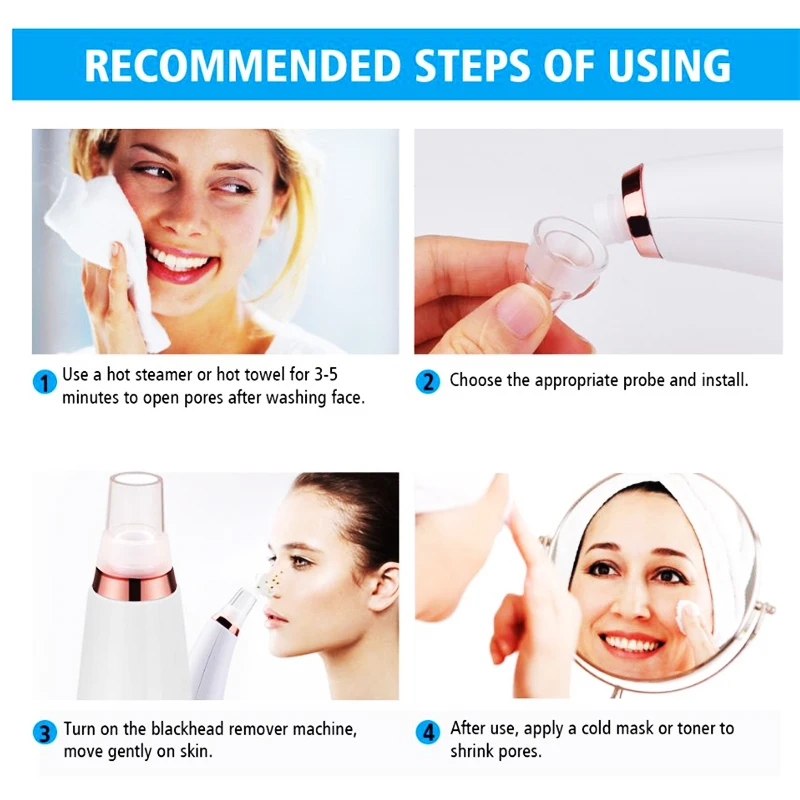 RECOMMENDED STEPS OF USING

1 Use a hot steamer or hot towel for 3-5 minutes to open pores after washing face.

2 Choose the appropriate probe and install.

3 Turn on the blackhead remover machine, move gently on skin.

4 After use, apply a cold mask or toner to shrink pores.