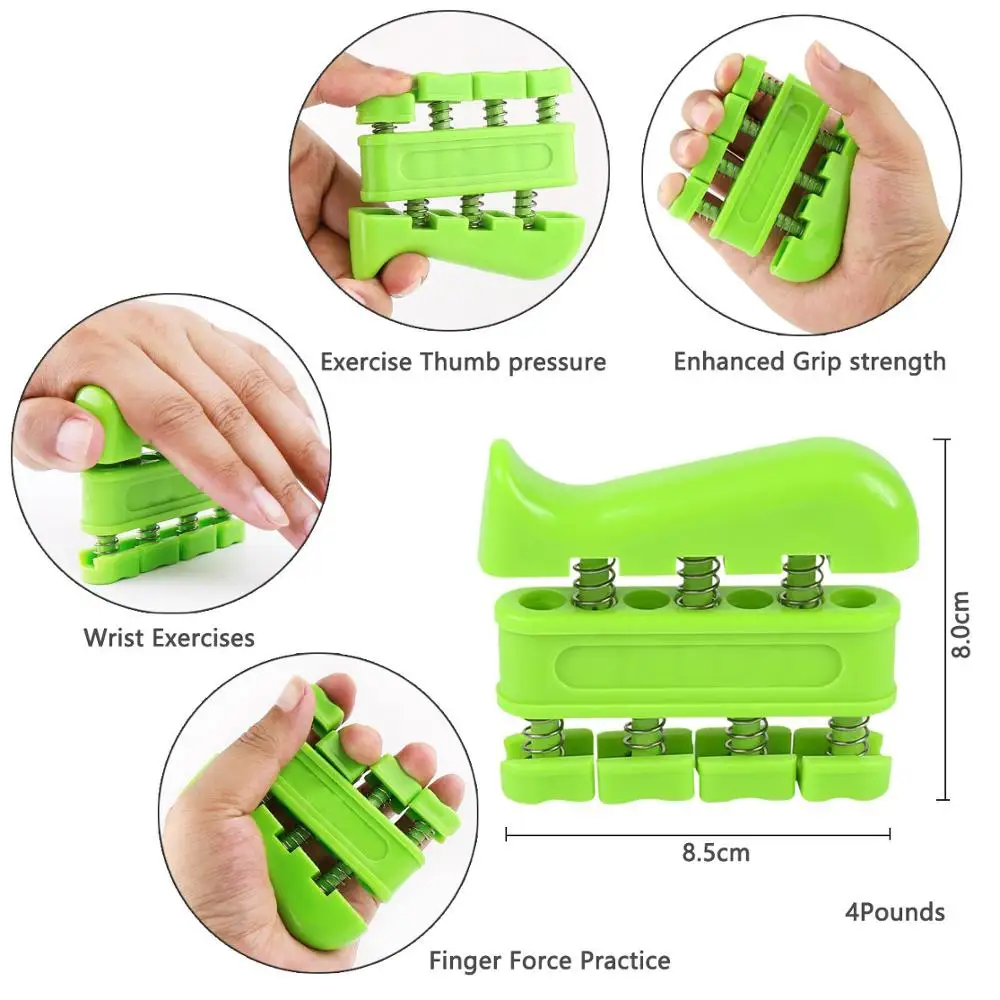 Exercise Thumb pressure

Enhanced Grip strength

Wrist Exercises

8.0cm

8.5cm

4Pounds

Finger Force Practice