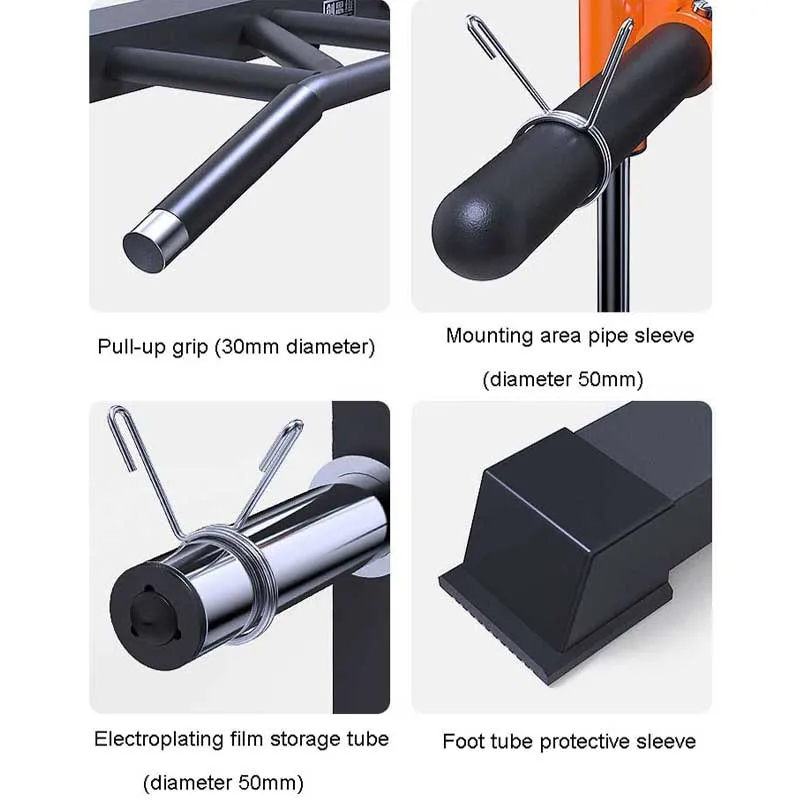 Pull-up grip (30mm diameter)

Mounting area pipe sleeve

(diameter 50mm)

Electroplating film storage tube

(diameter 50mm)

Foot tube protective sleeve